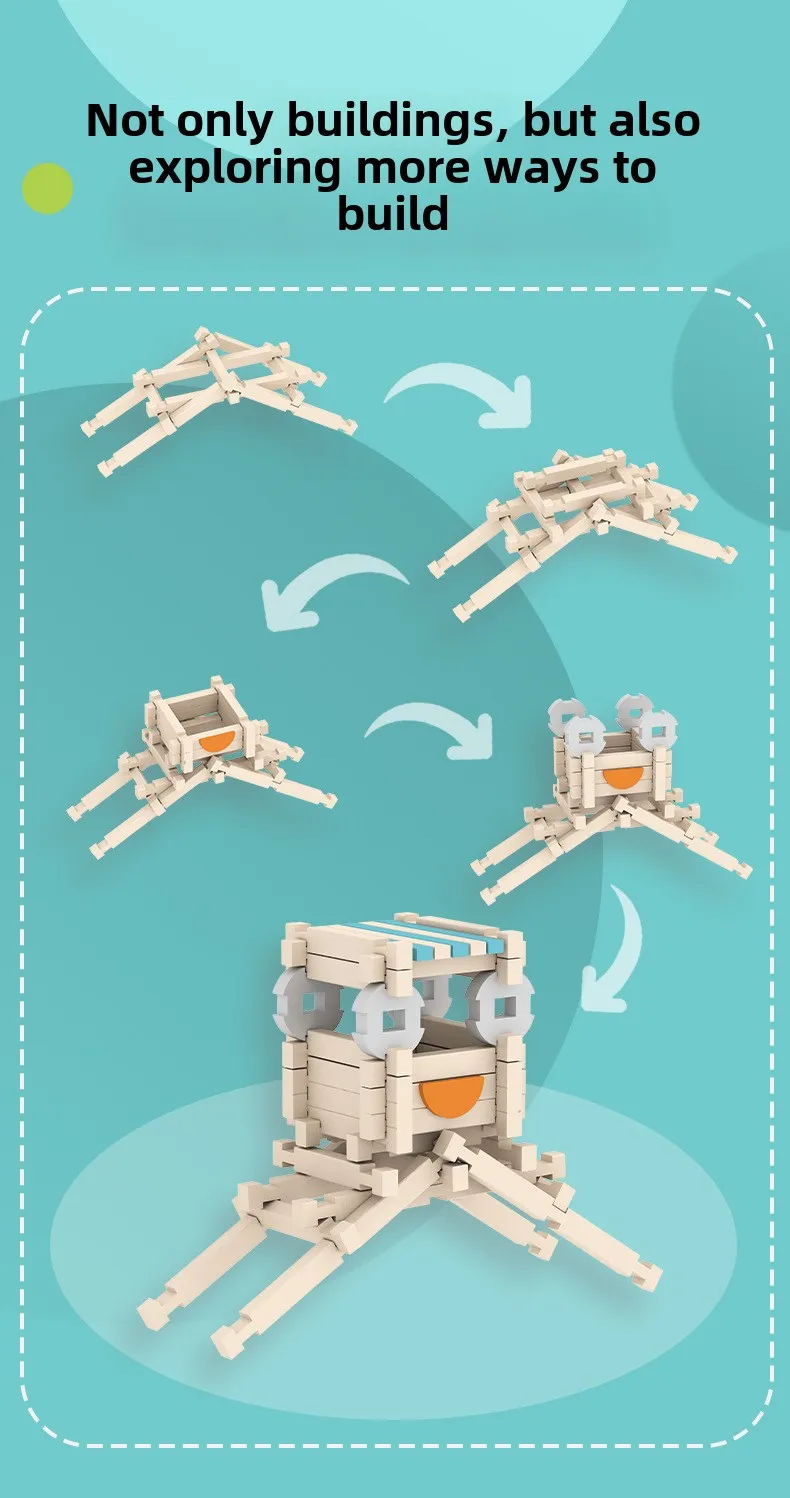 Not only buildings, but also exploring more ways to build