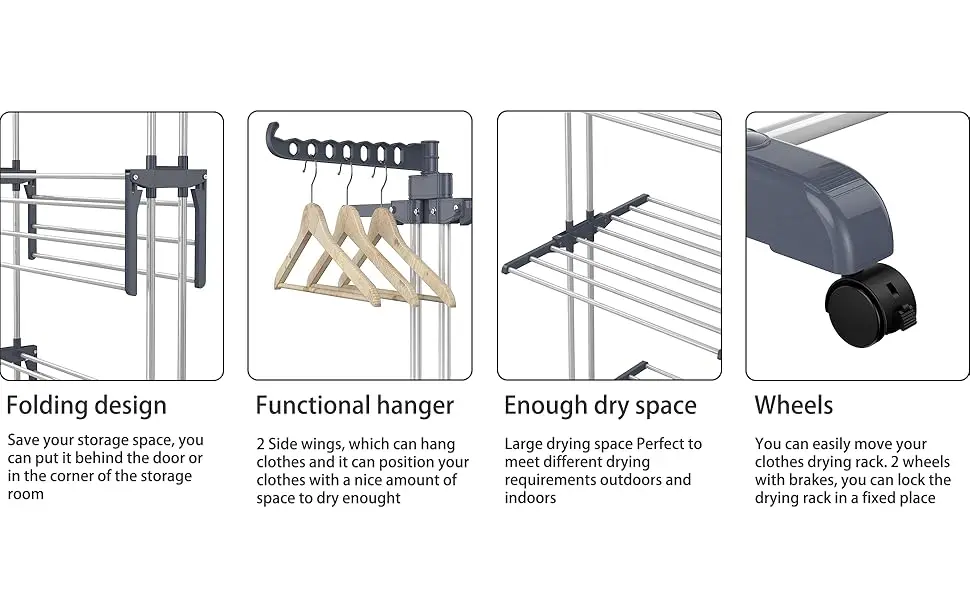 Folding design

Save your storage space, you can put it behind the door or in the corner of the storage room

Functional hanger

2 Side wings, which can hang clothes and it can position your clothes with a nice amount of space to dry enought

Enough dry space

Large drying space Perfect to meet different drying requirements outdoors and indoors

Wheels

You can easily move your clothes drying rack. 2 wheels with brakes, you can lock the drying rack in a fixed place