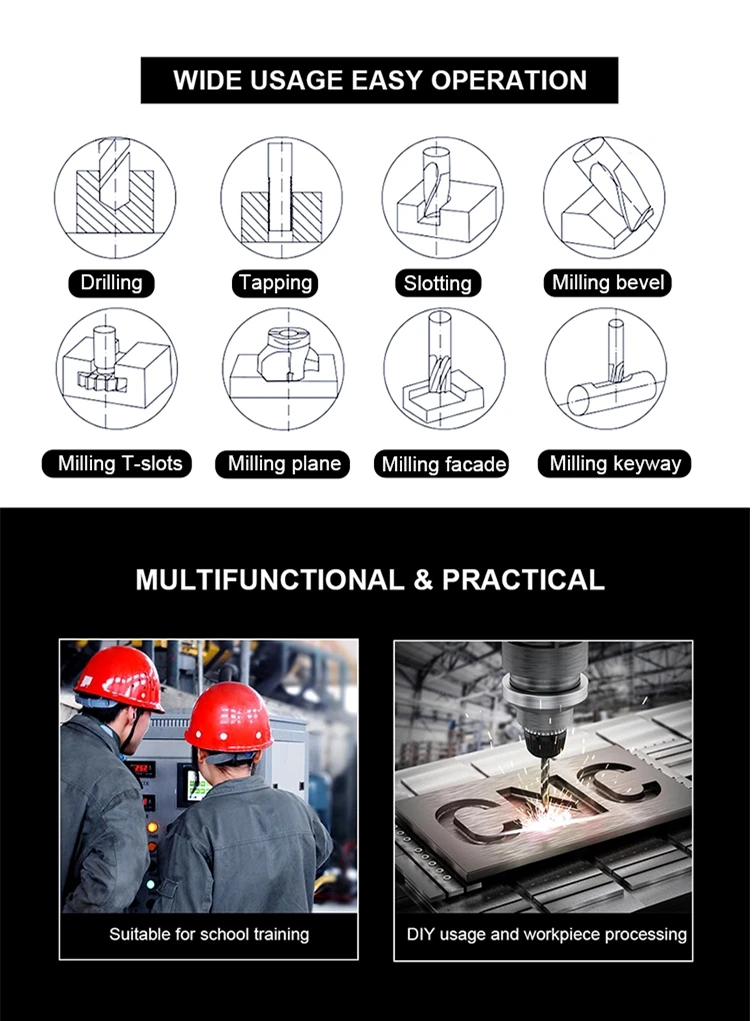 WIDE USAGE EASY OPERATION

Drilling
Tapping
Slotting
Milling bevel
Milling T-slots
Milling plane
Milling facade
Milling keyway

MULTIFUNCTIONAL & PRACTICAL

CNC

Suitable for school training
DIY usage and workpiece processing