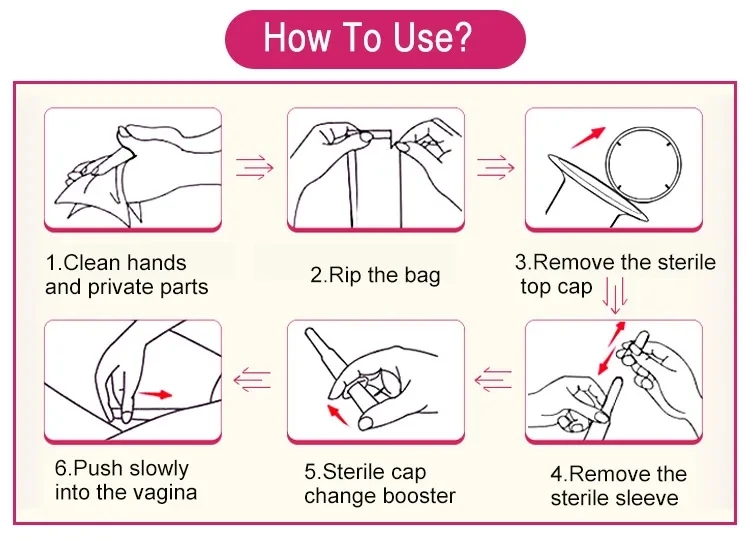 How To Use?

1.Clean hands and private parts

2.Rip the bag

3.Remove the sterile top cap

4.Remove the sterile sleeve

5.Sterile cap change booster

6.Push slowly into the vagina