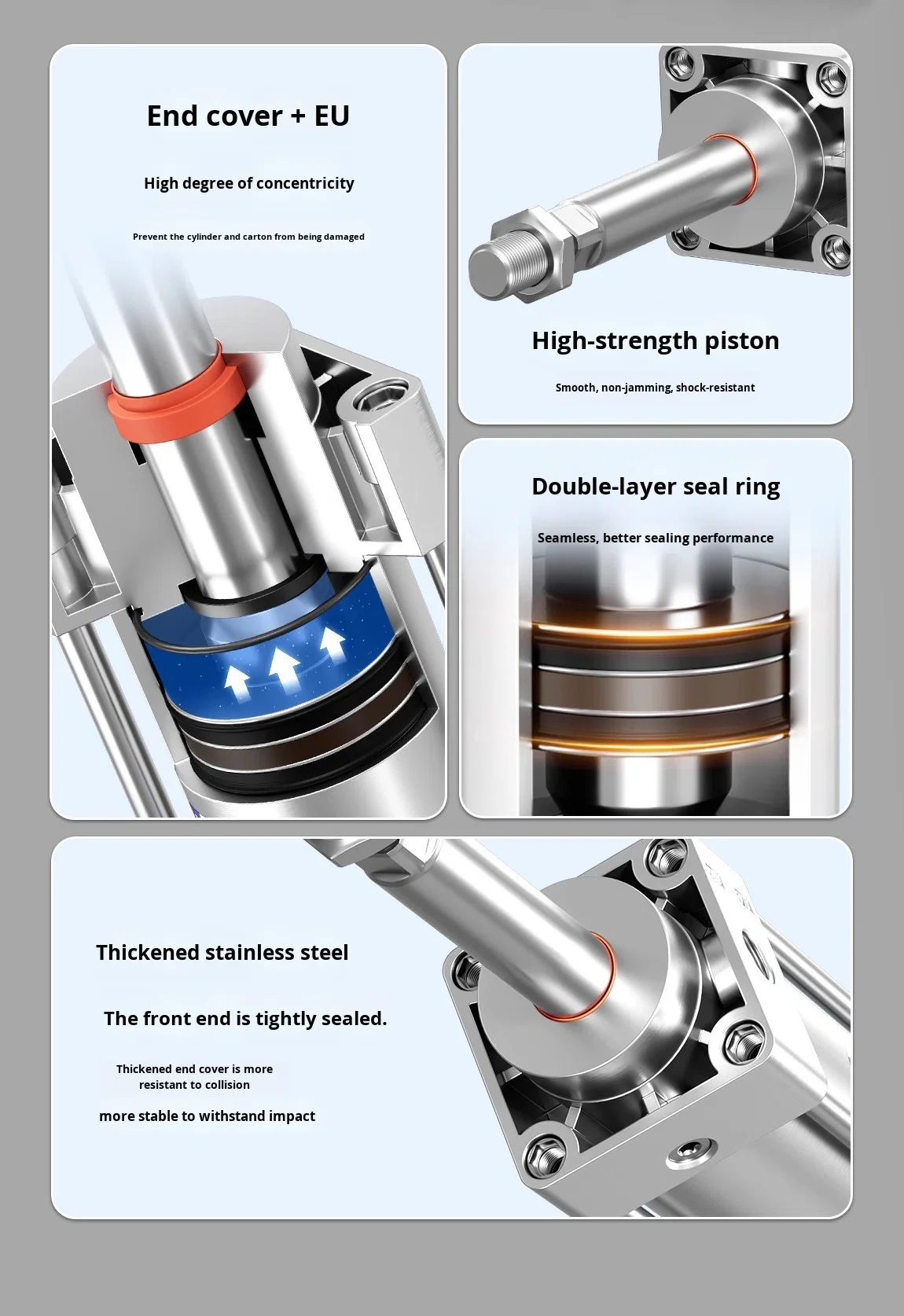 End cover + EU

High degree of concentricity

Prevent the cylinder and carton from being damaged

High-strength piston

Smooth, non-jamming, shock-resistant

Double-layer seal ring

Seamless, better sealing performance

Thickened stainless steel

The front end is tightly sealed.

Thickened end cover is more resistant to collision

more stable to withstand impact