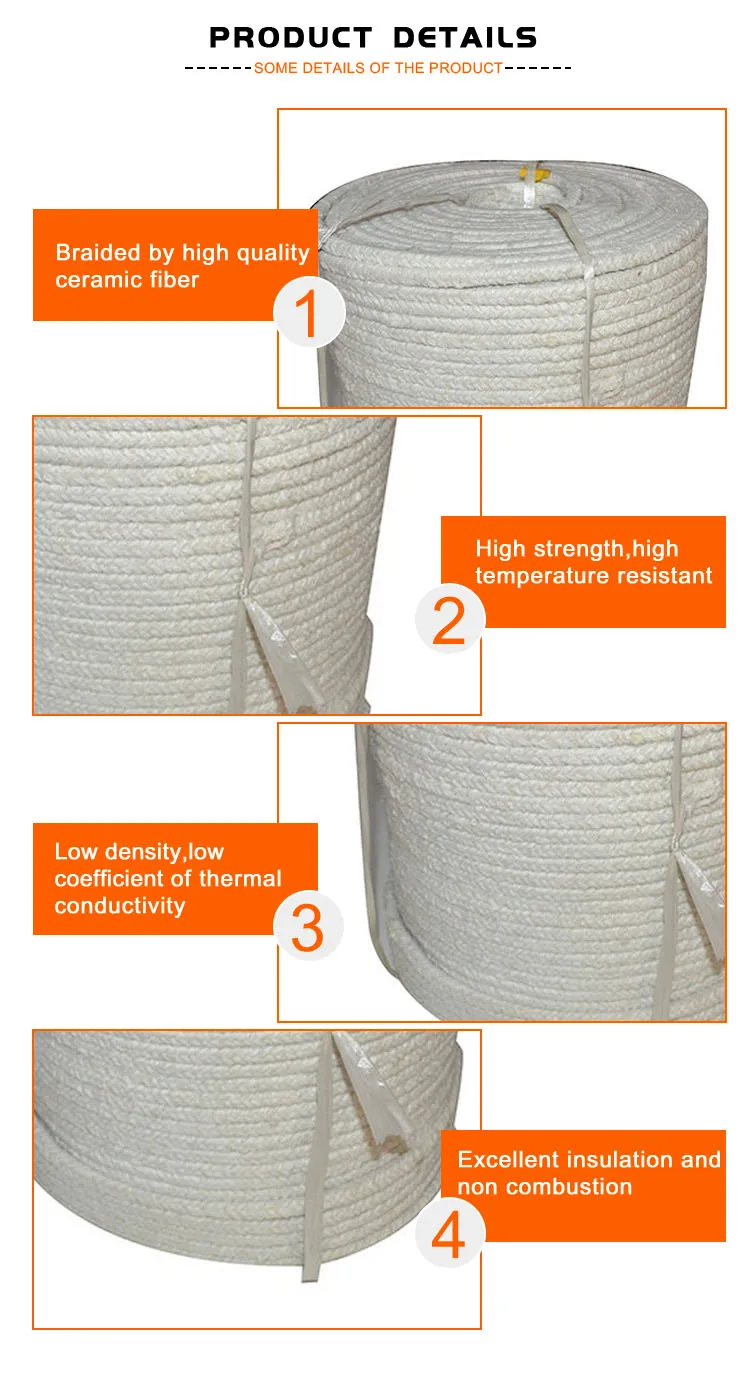 PRODUCT DETAILS

------SOME DETAILS OF THE PRODUCT------

Braided by high quality ceramic fiber

1

High strength,high temperature resistant

2

Low density,low coefficient of thermal conductivity

3

Excellent insulation and non combustion

4