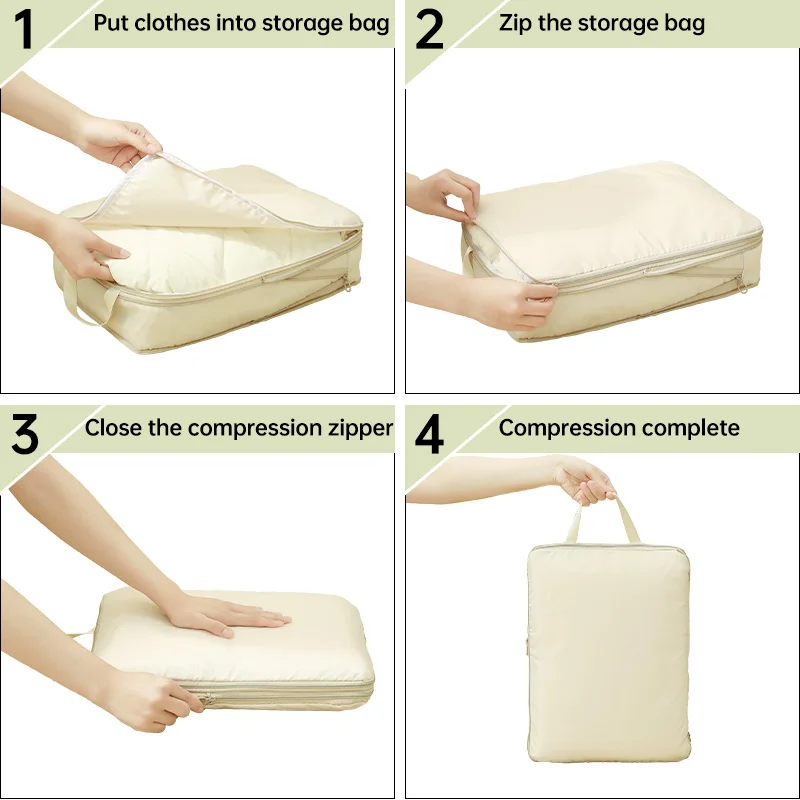 1 Put clothes into storage bag

2 Zip the storage bag

3 Close the compression zipper

4 Compression complete