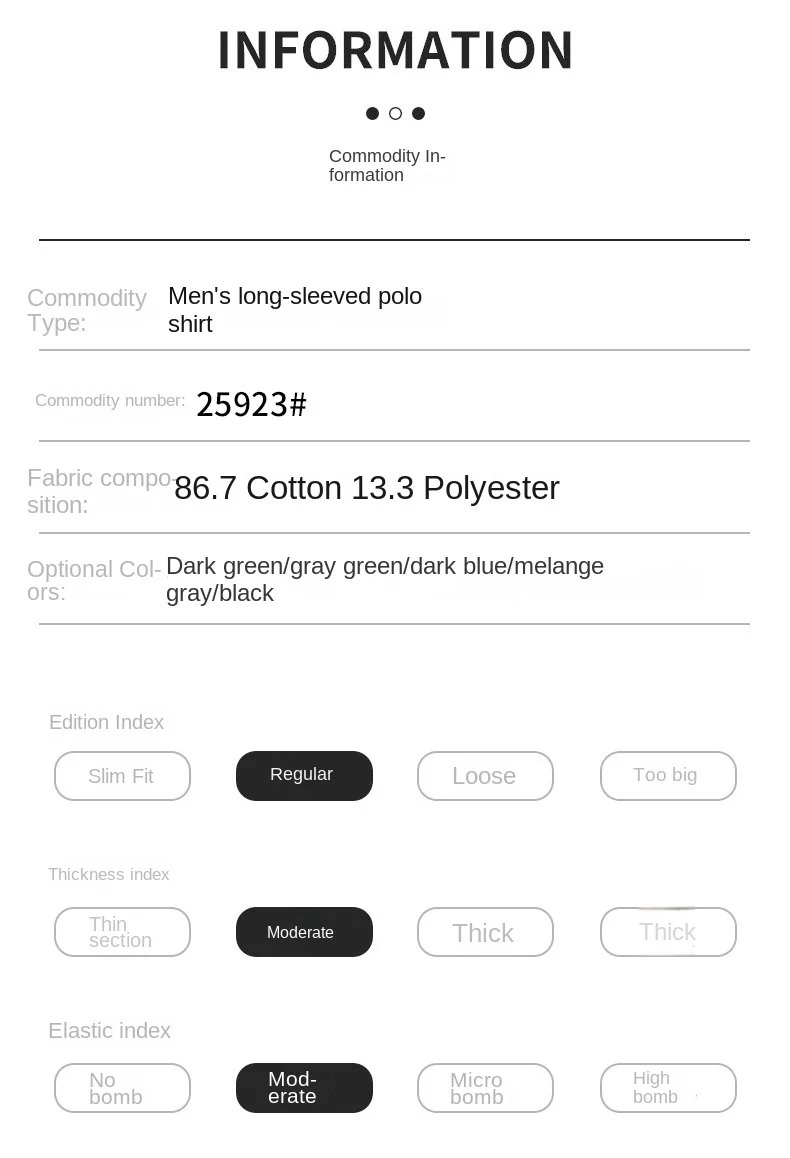 INFORMATION

Commodity Information

Commodity Type:
Men's long-sleeved polo shirt

Commodity number:
25923#

Fabric composition:
86.7 Cotton 13.3 Polyester

Optional Colors:
Dark green/gray green/dark blue/melange gray/black

Edition Index

Slim Fit
Regular
Loose
Too big

Thickness index

Thin section
Moderate
Thick
Thick

Elastic index

No bomb
Moderate
Micro bomb
High bomb