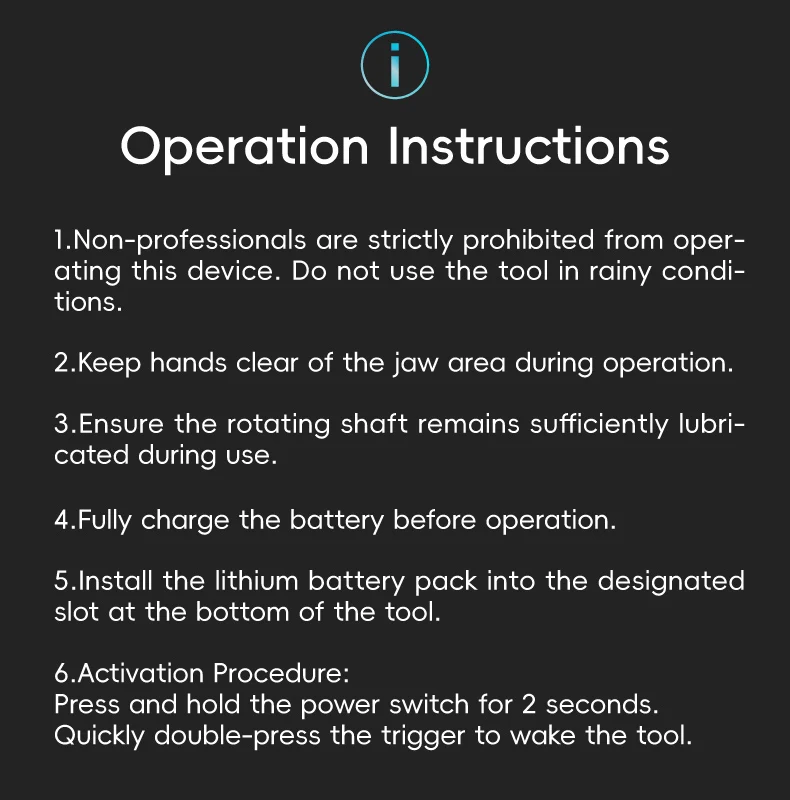 i

Operation Instructions

1.Non-professionals are strictly prohibited from operating this device. Do not use the tool in rainy conditions.

2.Keep hands clear of the jaw area during operation.

3.Ensure the rotating shaft remains sufficiently lubricated during use.

4.Fully charge the battery before operation.

5.Install the lithium battery pack into the designated slot at the bottom of the tool.

6.Activation Procedure:
Press and hold the power switch for 2 seconds.
Quickly double-press the trigger to wake the tool.