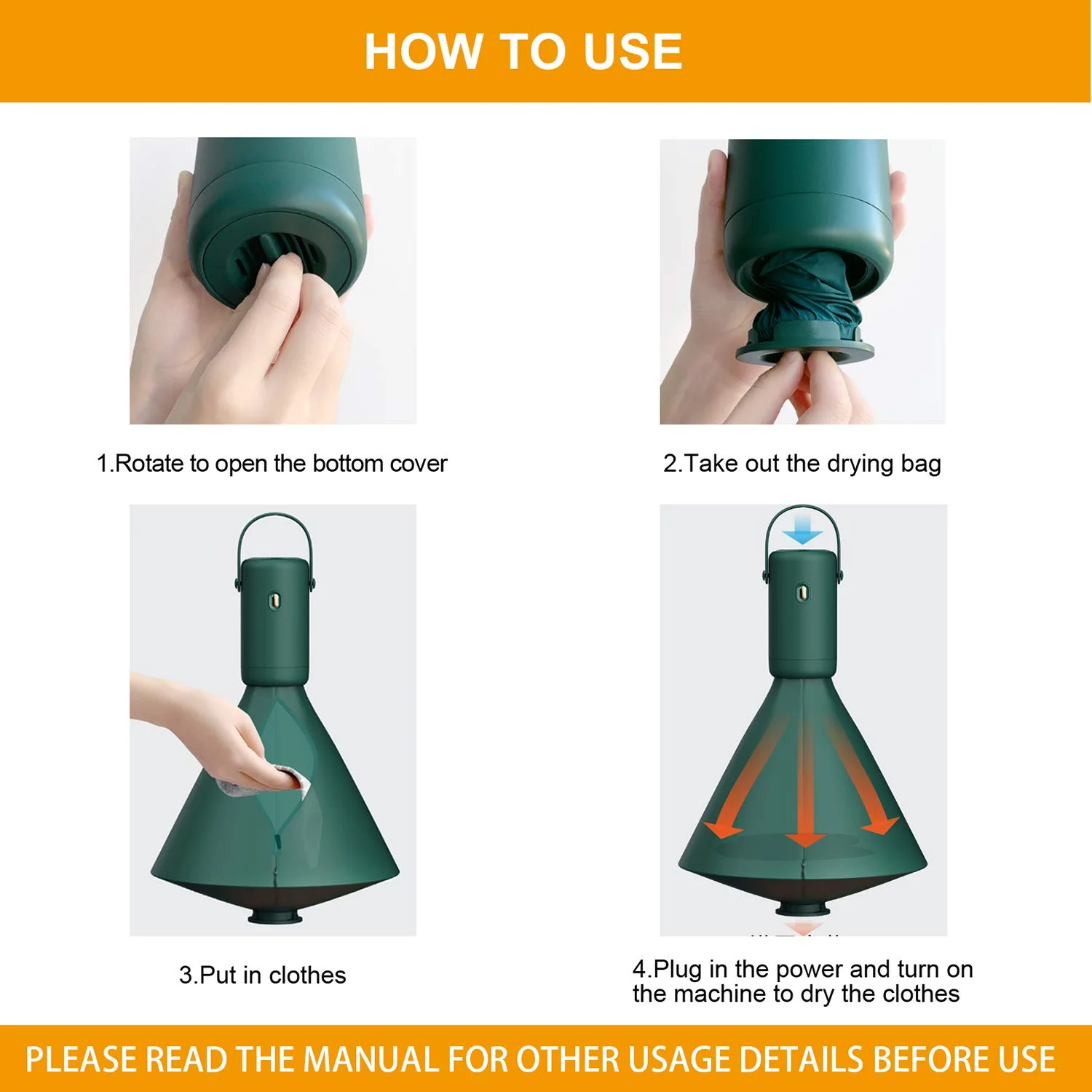 HOW TO USE

1.Rotate to open the bottom cover

2.Take out the drying bag

3.Put in clothes

4.Plug in the power and turn on the machine to dry the clothes

PLEASE READ THE MANUAL FOR OTHER USAGE DETAILS BEFORE USE