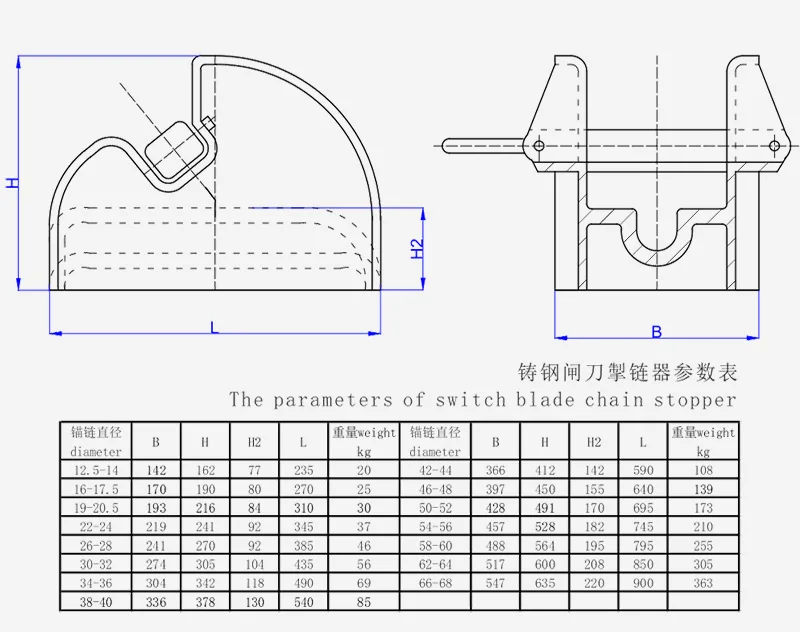 H

H2

L

B

铸钢闸刀掣链器参数表

The parameters of switch blade chain stopper

| 锚链直径 diameter | B | H | H2 | L | 重量weight kg | 锚链直径 diameter | B | H | H2 | L | 重量weight kg |
|---|---|---|---|---|---|---|---|---|---|---|---|
| 12.5-14 | 142 | 162 | 77 | 235 | 20 | 42-44 | 366 | 412 | 142 | 590 | 108 |
| 16-17.5 | 170 | 190 | 80 | 270 | 25 | 46-48 | 397 | 450 | 155 | 640 | 139 |
| 19-20.5 | 193 | 216 | 84 | 310 | 30 | 50-52 | 428 | 491 | 170 | 695 | 173 |
| 22-24 | 219 | 241 | 92 | 345 | 37 | 54-56 | 457 | 528 | 182 | 745 | 210 |
| 26-28 | 241 | 270 | 92 | 385 | 46 | 58-60 | 488 | 564 | 195 | 795 | 255 |
| 30-32 | 274 | 305 | 104 | 435 | 56 | 62-64 | 517 | 600 | 208 | 850 | 305 |
| 34-36 | 304 | 342 | 118 | 490 | 69 | 66-68 | 547 | 635 | 220 | 900 | 363 |
| 38-40 | 336 | 378 | 130 | 540 | 85 | | | | | | |