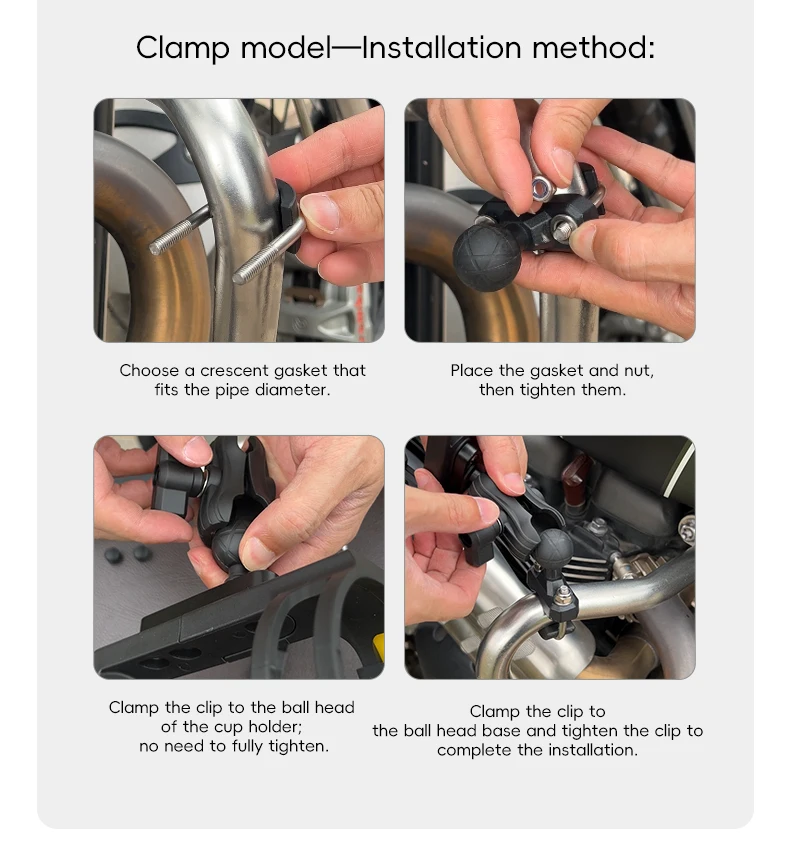 Clamp model—Installation method:

Choose a crescent gasket that fits the pipe diameter.

Place the gasket and nut, then tighten them.

Clamp the clip to the ball head of the cup holder; no need to fully tighten.

Clamp the clip to the ball head base and tighten the clip to complete the installation.