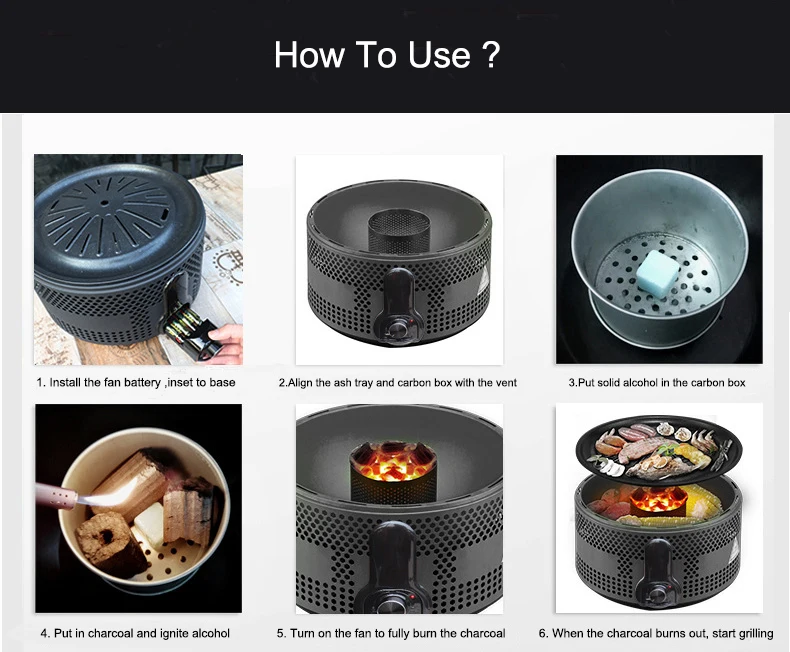 How To Use ?

1. Install the fan battery ,inset to base

2.Align the ash tray and carbon box with the vent

3.Put solid alcohol in the carbon box

4. Put in charcoal and ignite alcohol

5. Turn on the fan to fully burn the charcoal

6. When the charcoal burns out, start grilling