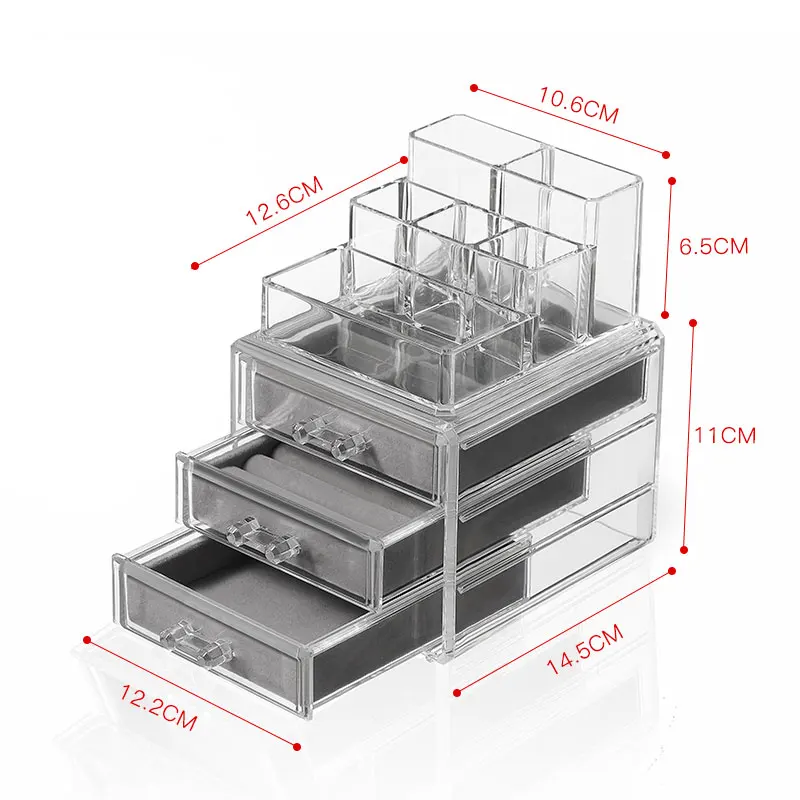 10.6CM
12.6CM
6.5CM
11CM
14.5CM
12.2CM