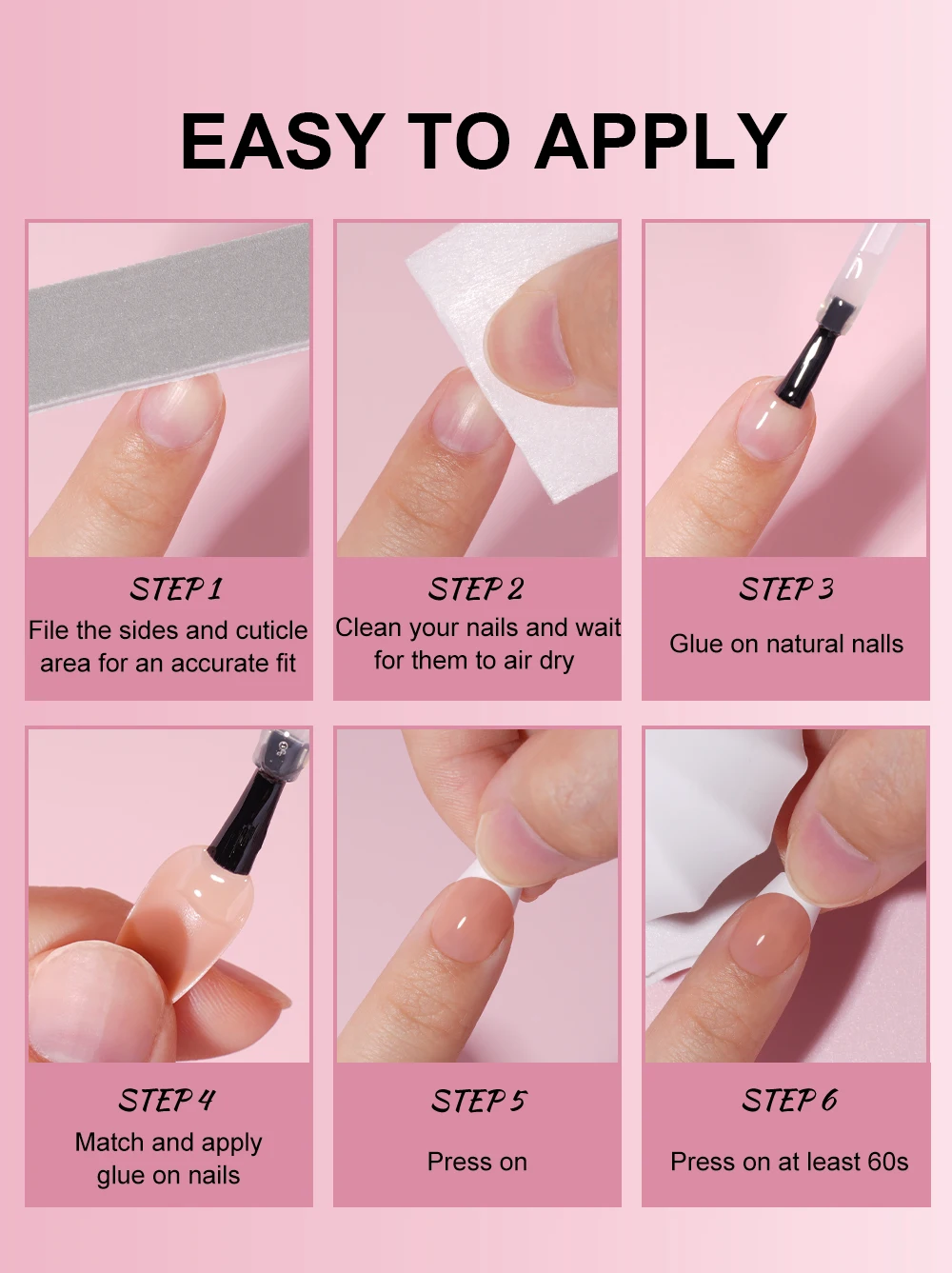 EASY TO APPLY

STEP 1
File the sides and cuticle area for an accurate fit

STEP 2
Clean your nails and wait for them to air dry

STEP 3
Glue on natural nalls

STEP 4
Match and apply glue on nails

STEP 5
Press on

STEP 6
Press on at least 60s