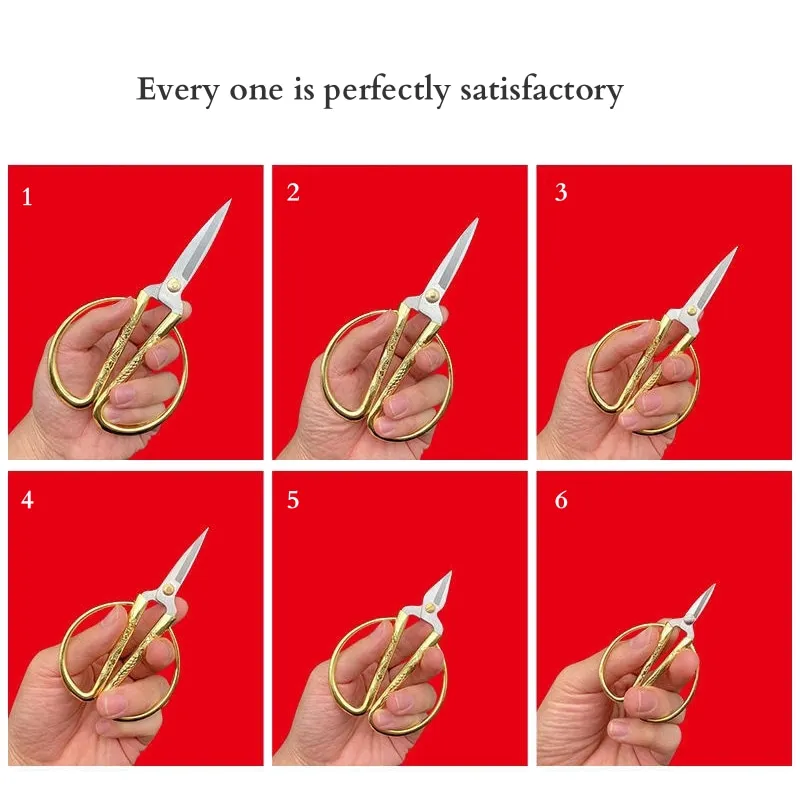 Every one is perfectly satisfactory

1

2

3

4

5

6