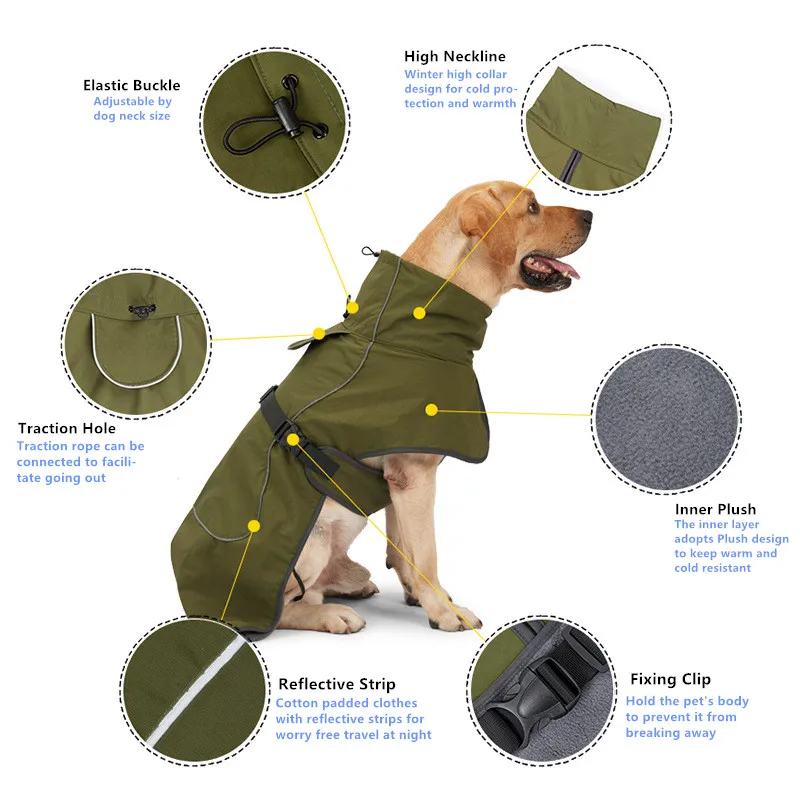 Elastic Buckle
Adjustable by dog neck size

High Neckline
Winter high collar design for cold protection and warmth

Traction Hole
Traction rope can be connected to facilitate going out

Inner Plush
The inner layer adopts Plush design to keep warm and cold resistant

Reflective Strip
Cotton padded clothes with reflective strips for worry free travel at night

Fixing Clip
Hold the pet's body to prevent it from breaking away