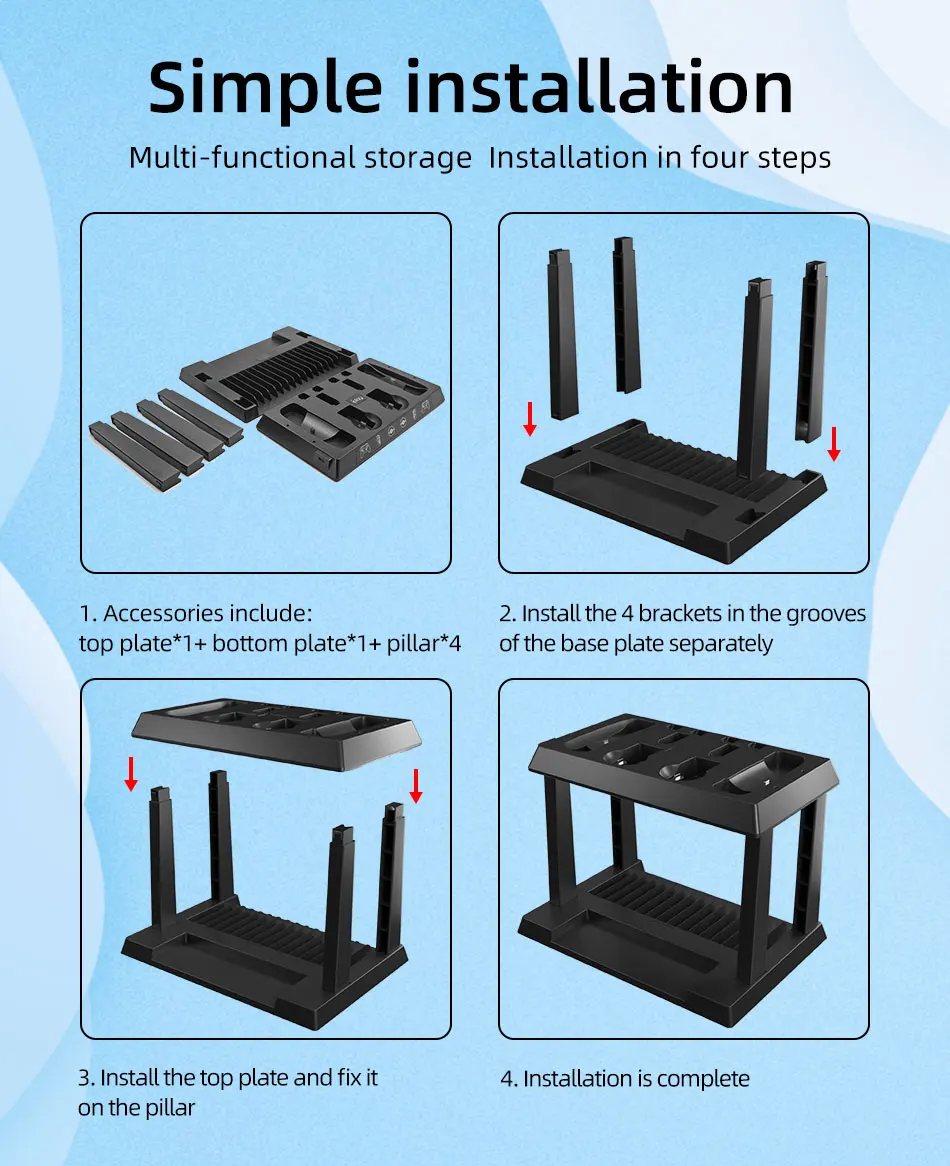 Simple installation

Multi-functional storage  Installation in four steps

1. Accessories include:
top plate*1+ bottom plate*1+ pillar*4

2. Install the 4 brackets in the grooves of the base plate separately

3. Install the top plate and fix it on the pillar

4. Installation is complete