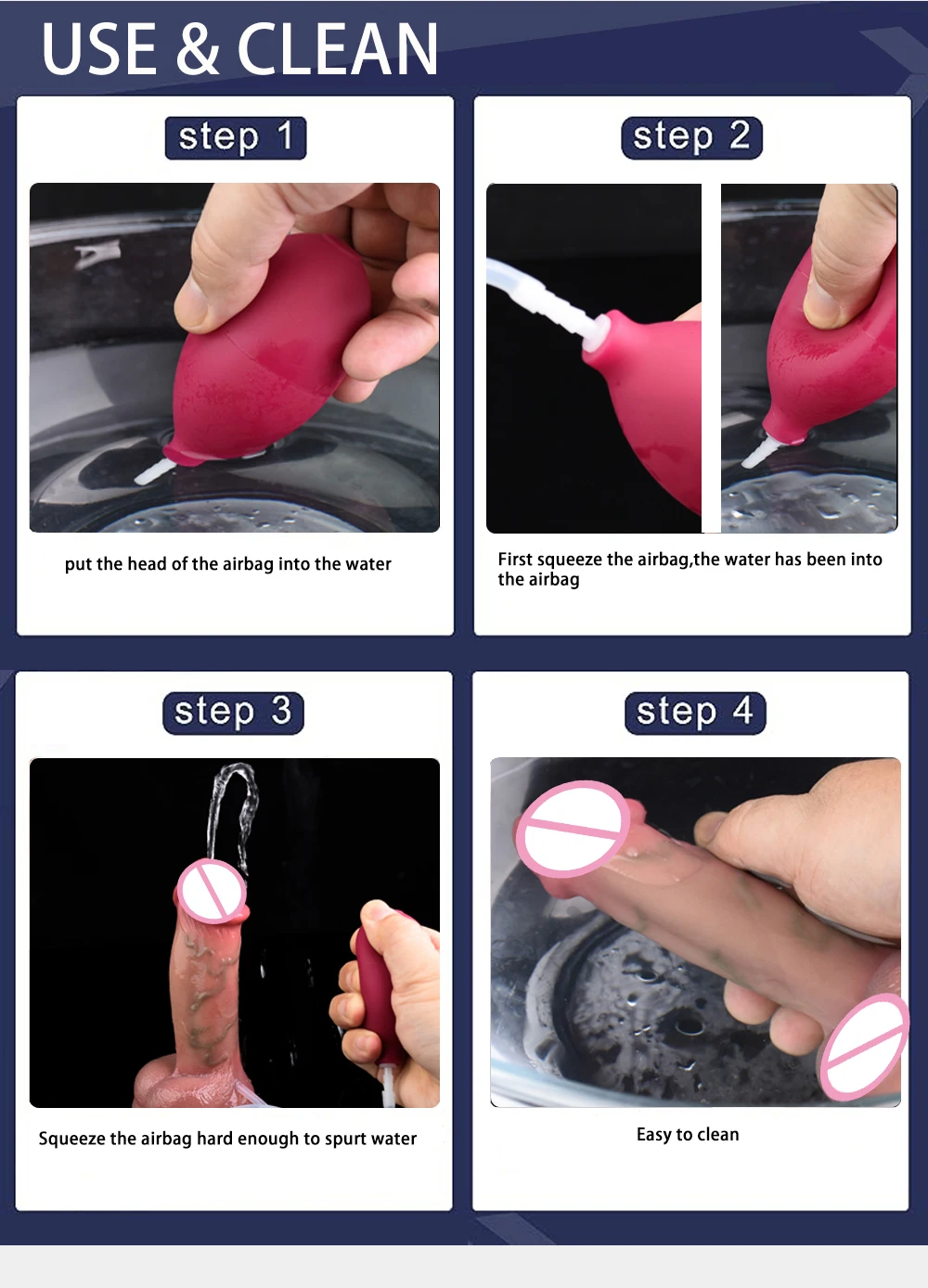 USE & CLEAN

step 1

put the head of the airbag into the water

step 2

First squeeze the airbag,the water has been into the airbag

step 3

Squeeze the airbag hard enough to spurt water

step 4

Easy to clean