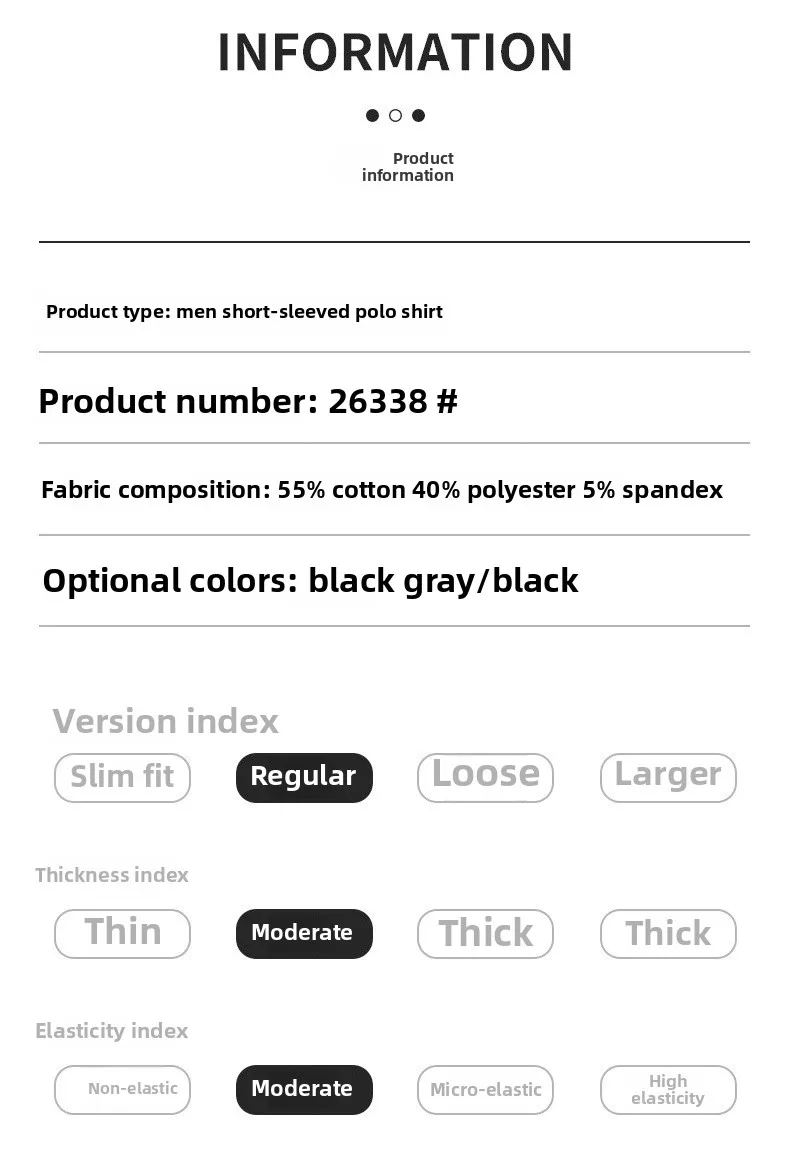 INFORMATION

Product information

Product type: men short-sleeved polo shirt

Product number: 26338 #

Fabric composition: 55% cotton 40% polyester 5% spandex

Optional colors: black gray/black

Version index

Slim fit Regular Loose Larger

Thickness index

Thin Moderate Thick Thick

Elasticity index

Non-elastic Moderate Micro-elastic High elasticity