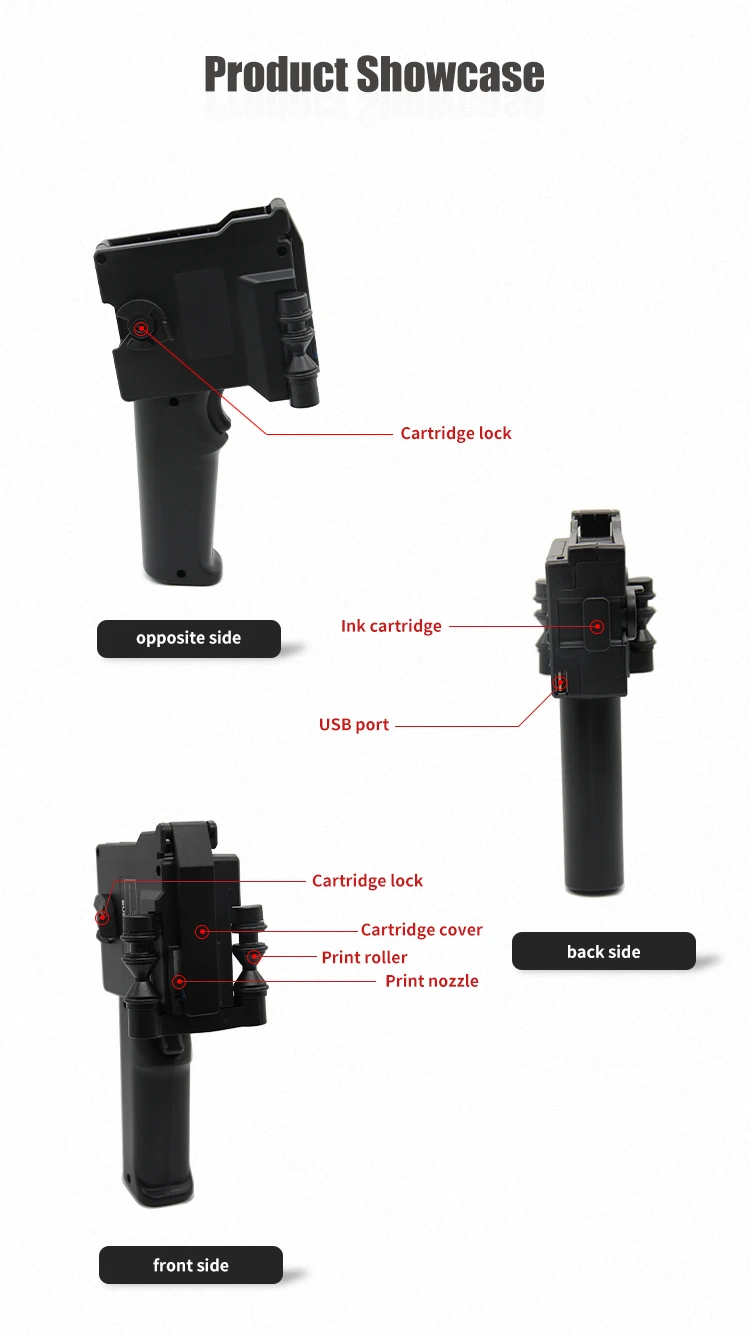 Product Showcase

Cartridge lock

opposite side

Ink cartridge

USB port

Cartridge lock

Cartridge cover

Print roller

Print nozzle

back side

front side