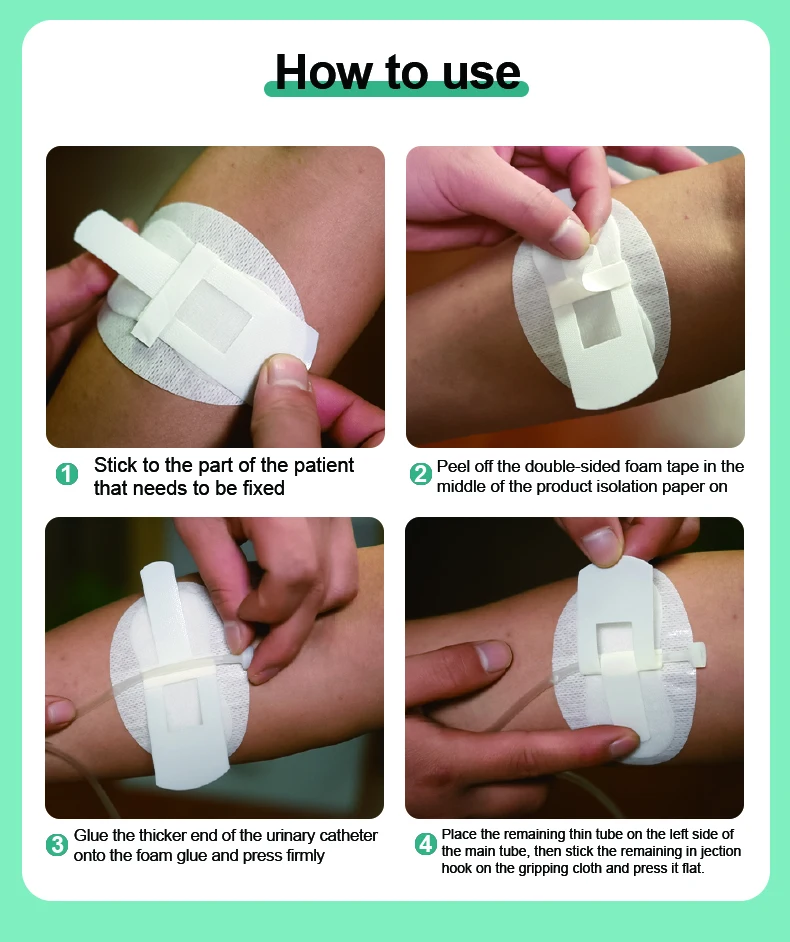 How to use

1 Stick to the part of the patient that needs to be fixed

2 Peel off the double-sided foam tape in the middle of the product isolation paper on

3 Glue the thicker end of the urinary catheter onto the foam glue and press firmly

4 Place the remaining thin tube on the left side of the main tube, then stick the remaining in jection hook on the gripping cloth and press it flat.