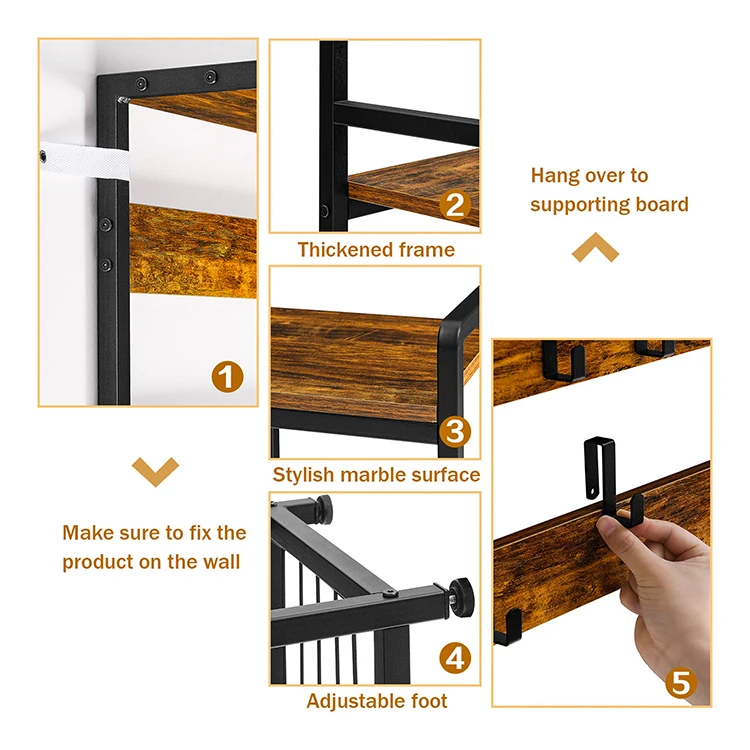 1

Make sure to fix the product on the wall

2

Thickened frame

3

Stylish marble surface

4

Adjustable foot

Hang over to supporting board

5