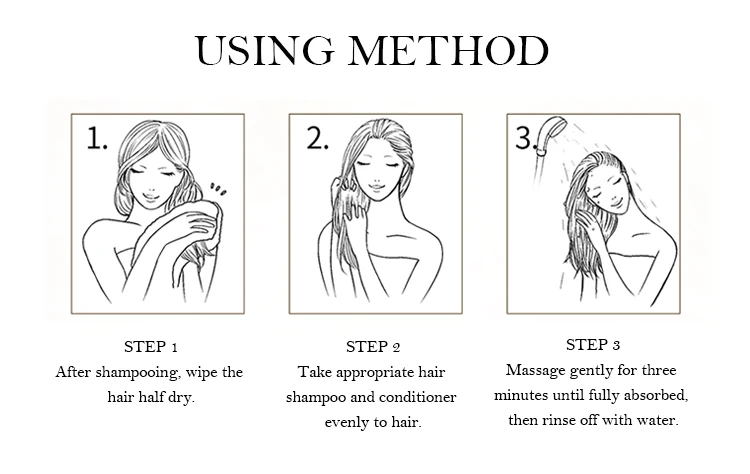 USING METHOD

1.

2.

3.

STEP 1
After shampooing, wipe the hair half dry.

STEP 2
Take appropriate hair shampoo and conditioner evenly to hair.

STEP 3
Massage gently for three minutes until fully absorbed, then rinse off with water.