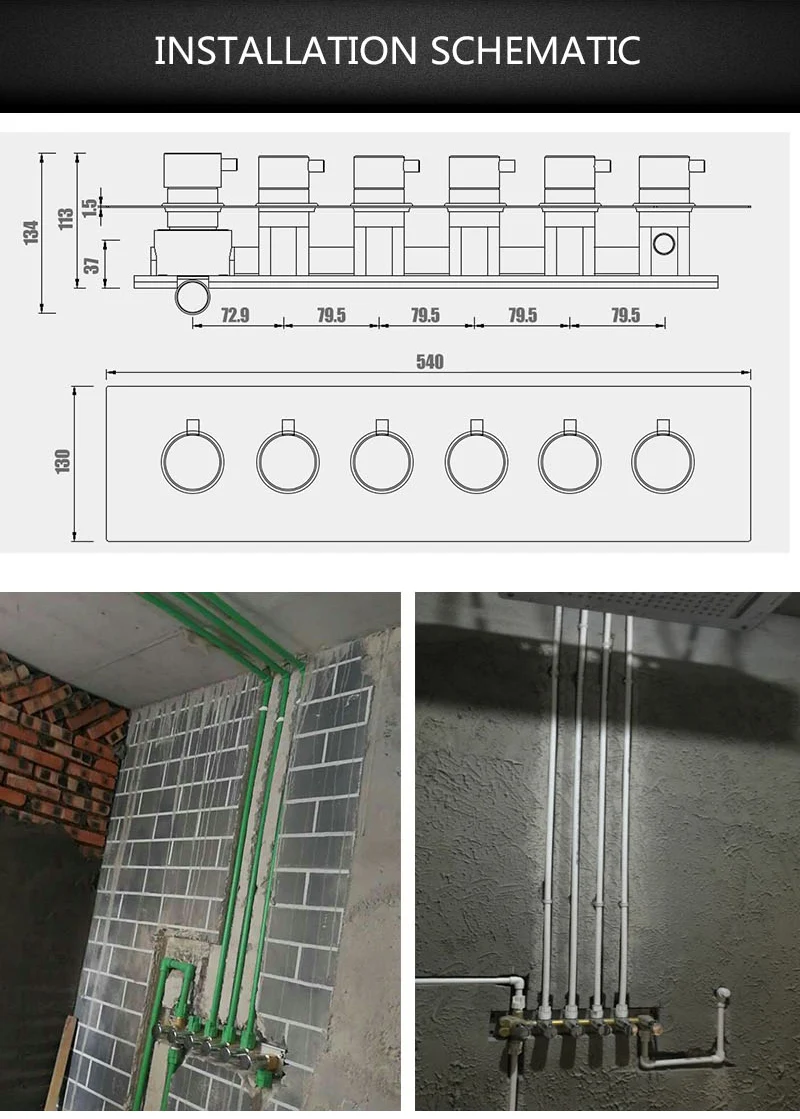 INSTALLATION SCHEMATIC

134
113
1.5
37
72.9
79.5
79.5
79.5
79.5
540
130