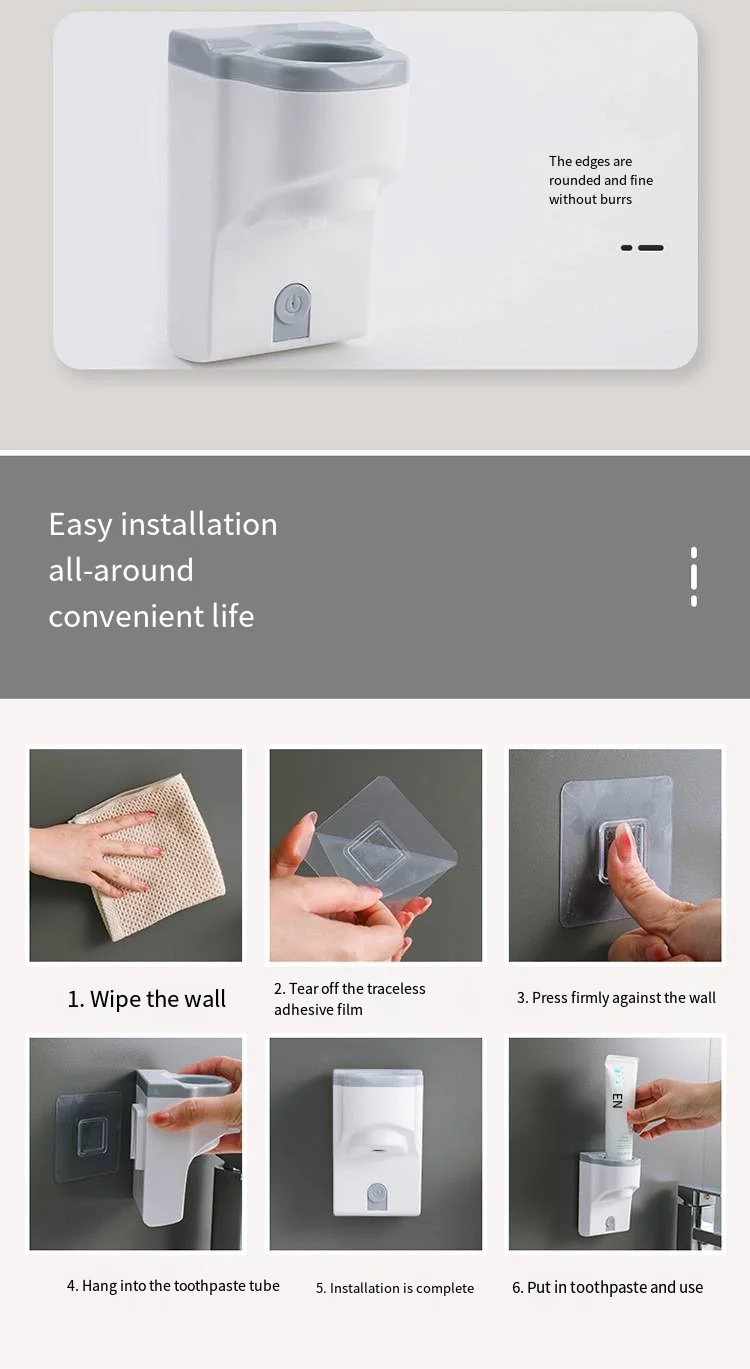 The edges are rounded and fine without burrs

Easy installation
all-around
convenient life

1. Wipe the wall

2. Tear off the traceless adhesive film

3. Press firmly against the wall

EN

4. Hang into the toothpaste tube

5. Installation is complete

6. Put in toothpaste and use