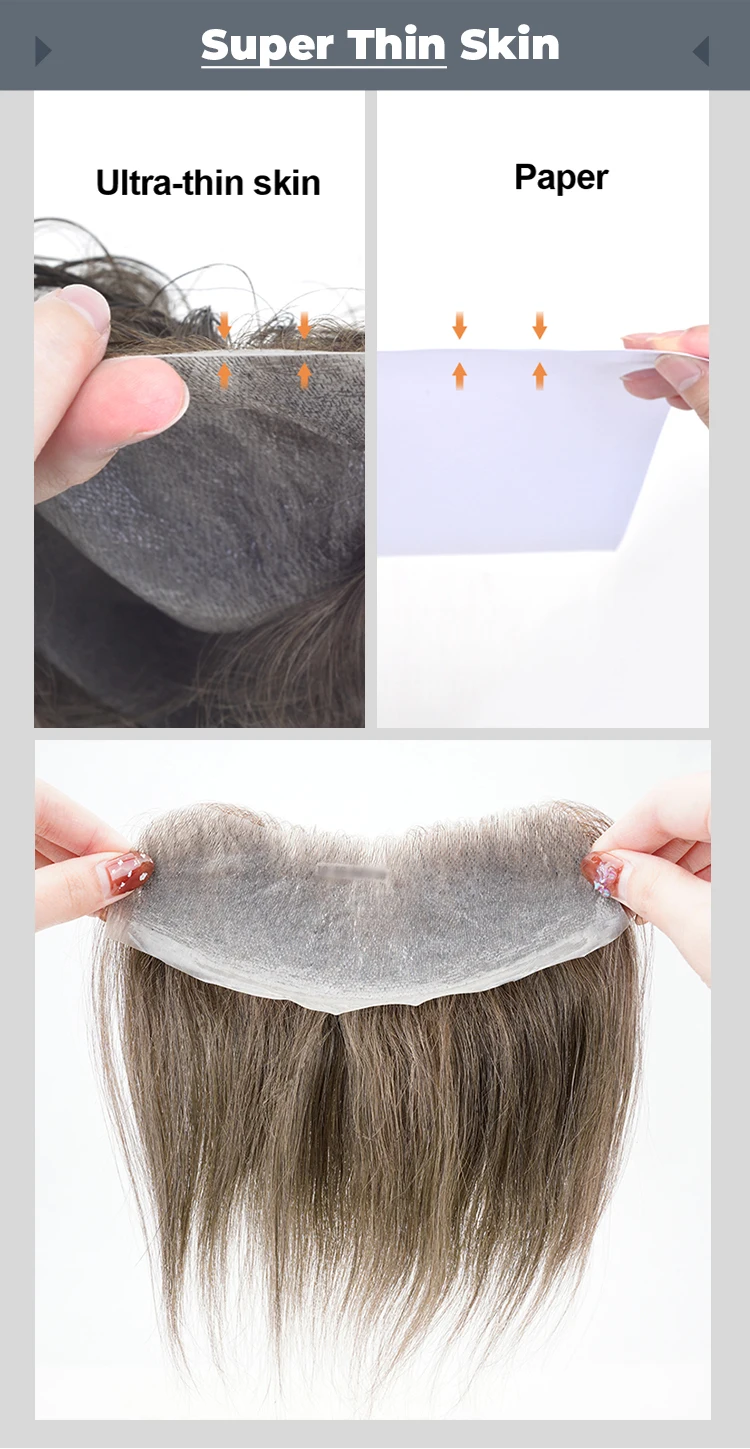 Super Thin Skin

Ultra-thin skin

Paper