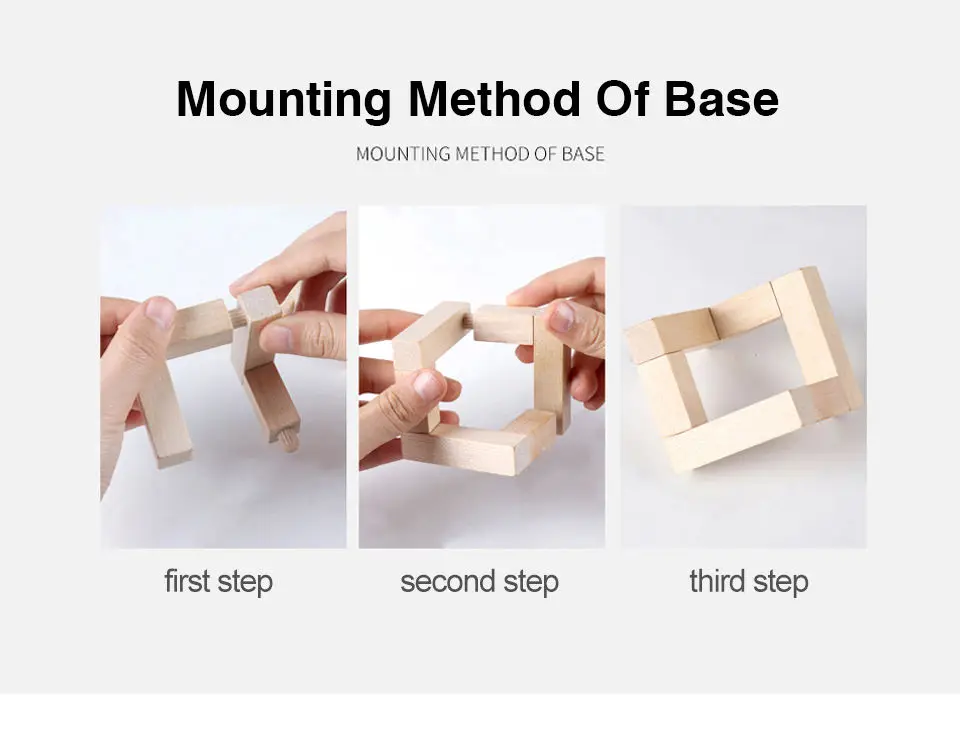 Mounting Method Of Base

MOUNTING METHOD OF BASE

first step

second step

third step