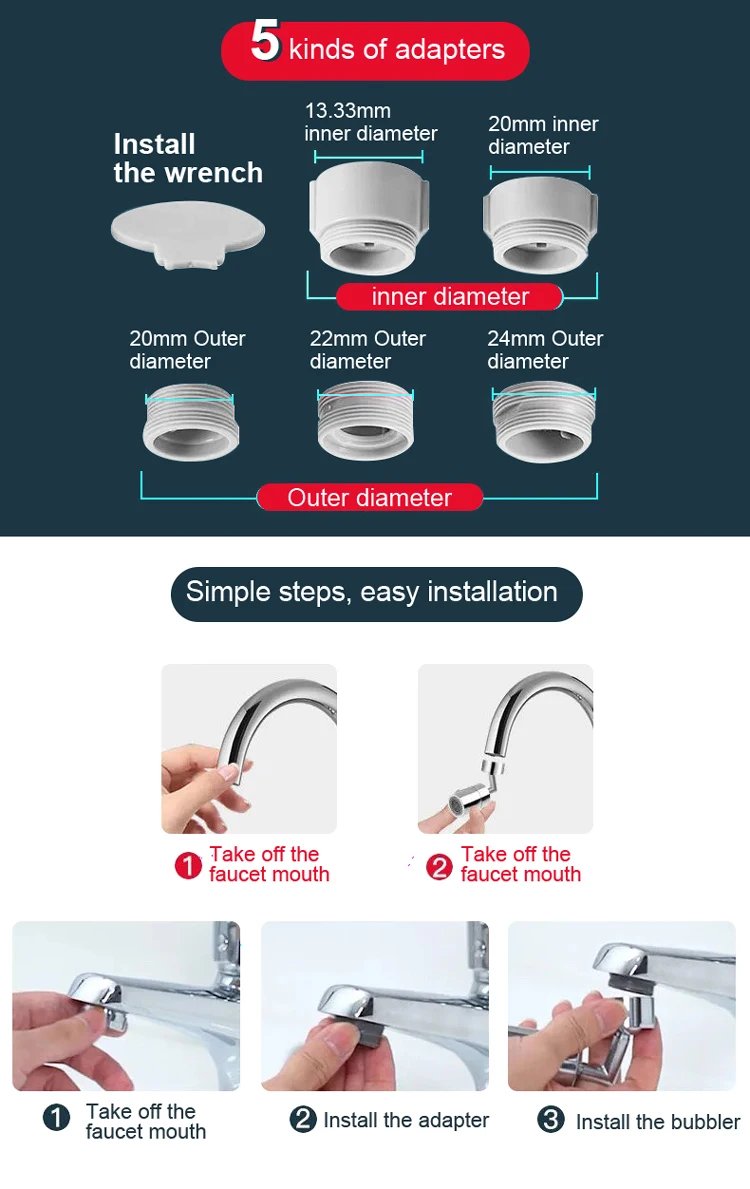 5 kinds of adapters

Install the wrench

13.33mm inner diameter

20mm inner diameter

inner diameter

20mm Outer diameter

22mm Outer diameter

24mm Outer diameter

Outer diameter

Simple steps, easy installation

1 Take off the faucet mouth

2 Take off the faucet mouth

1 Take off the faucet mouth

2 Install the adapter

3 Install the bubbler