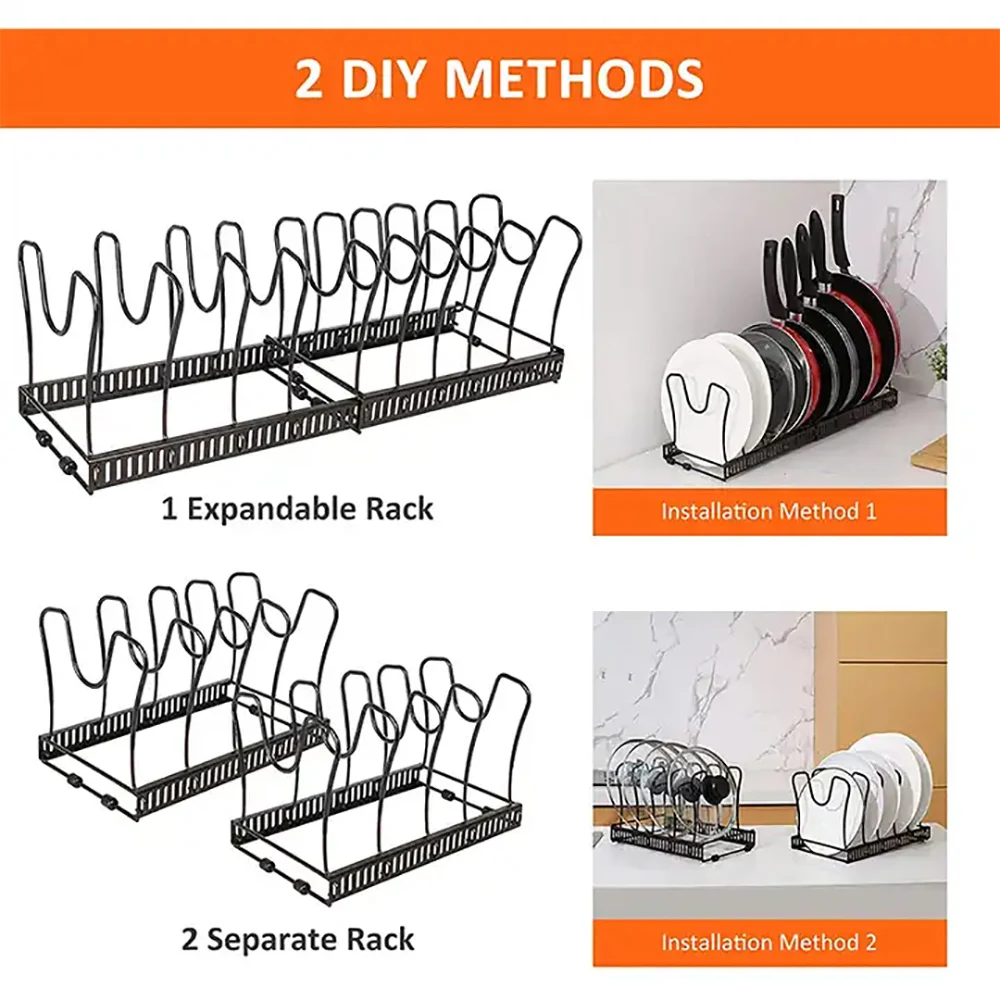 2 DIY METHODS

1 Expandable Rack

Installation Method 1

2 Separate Rack

Installation Method 2