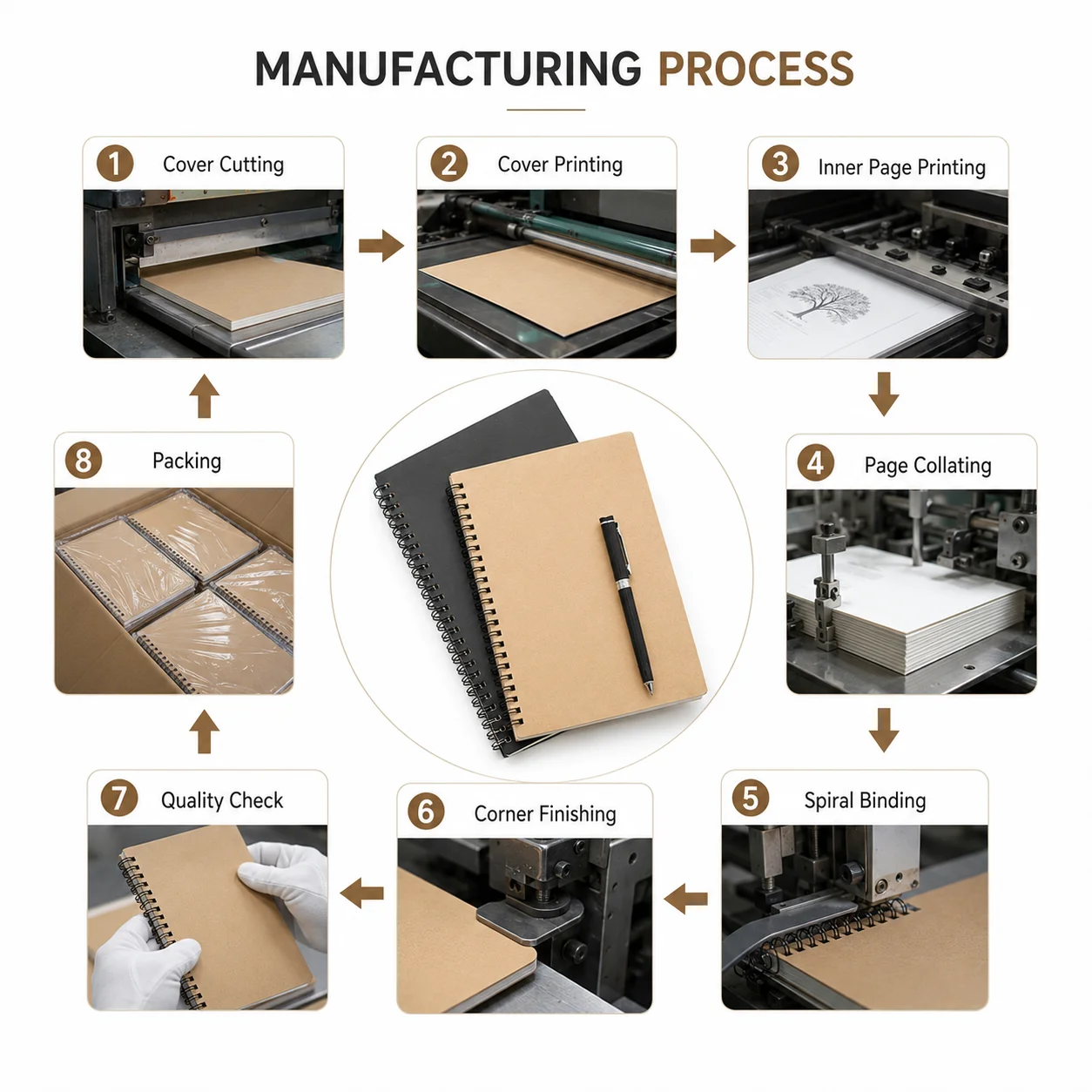 MANUFACTURING PROCESS

1 Cover Cutting

2 Cover Printing

3 Inner Page Printing

4 Page Collating

5 Spiral Binding

6 Corner Finishing

7 Quality Check

8 Packing