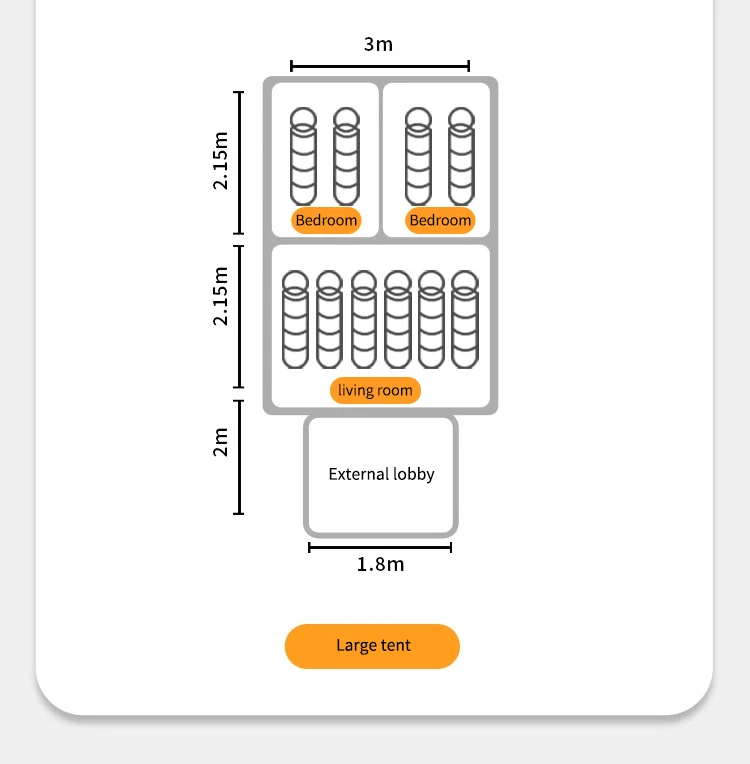 3m

2.15m

Bedroom

Bedroom

2.15m

living room

2m

External lobby

1.8m

Large tent