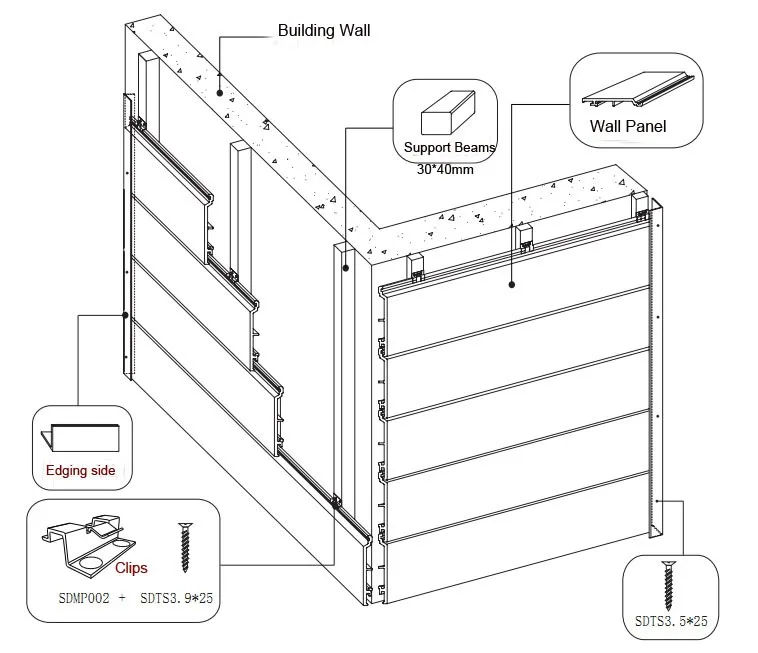 Building Wall

Support Beams
30*40mm

Wall Panel

Edging side

Clips
SDMP002 + SDTS3.9*25

SDTS3.5*25