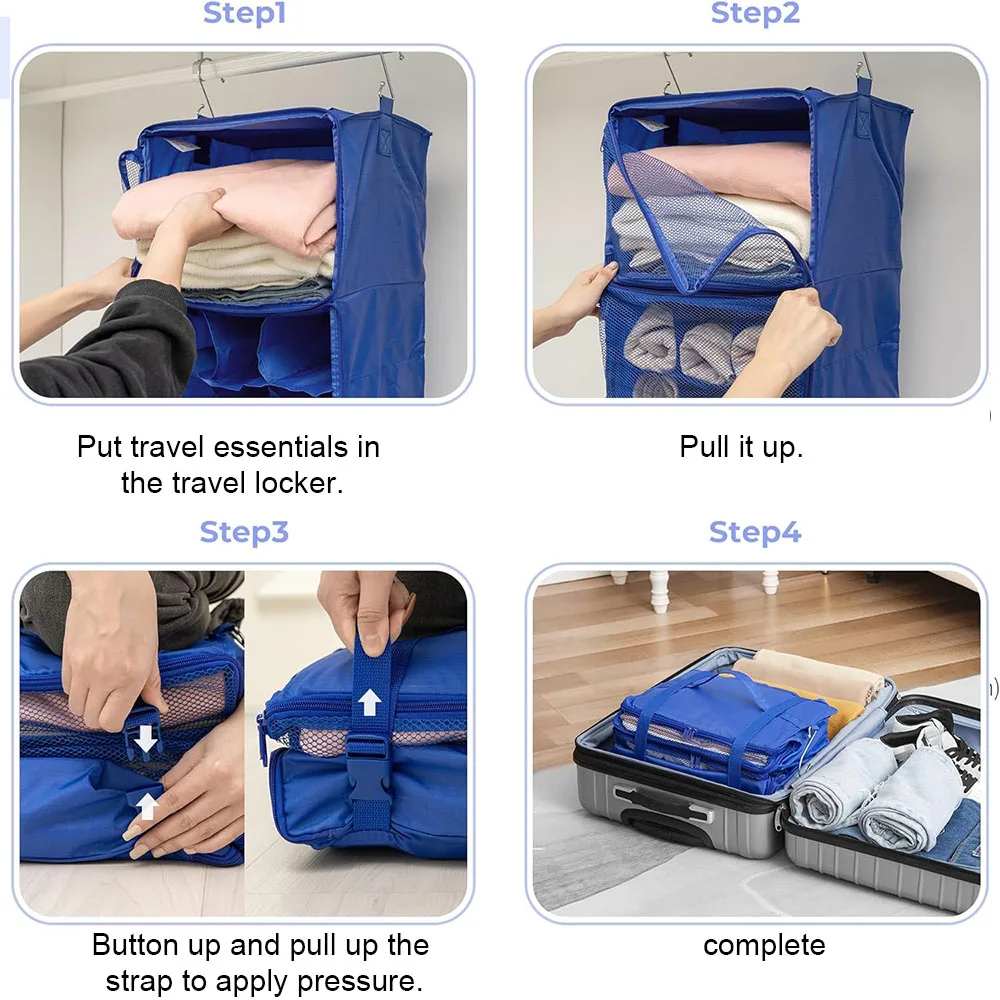 Step1

Put travel essentials in the travel locker.

Step2

Pull it up.

Step3

Button up and pull up the strap to apply pressure.

Step4

complete