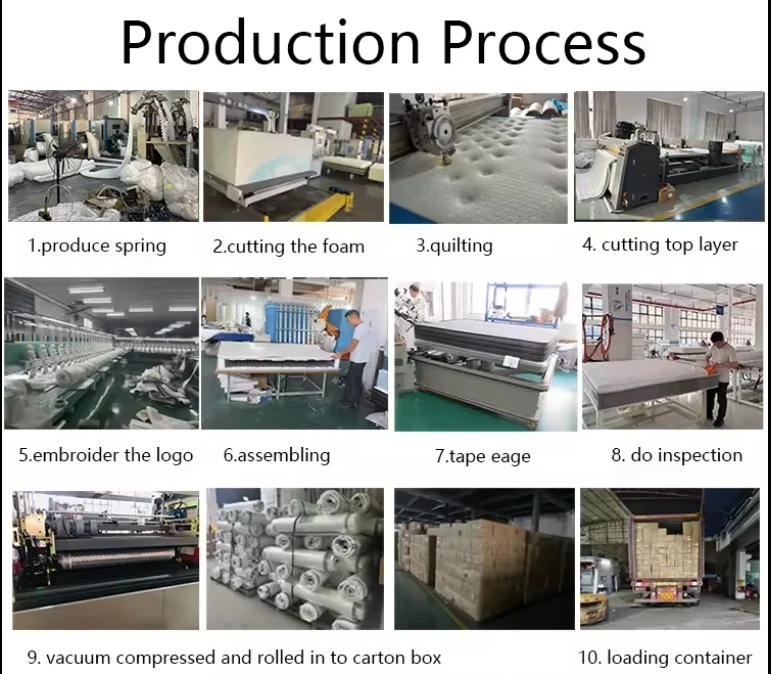 Production Process

1.produce spring

2.cutting the foam

3.quilting

4. cutting top layer

5.embroider the logo

6.assembling

7.tape eage

8. do inspection

9. vacuum compressed and rolled in to carton box

10. loading container