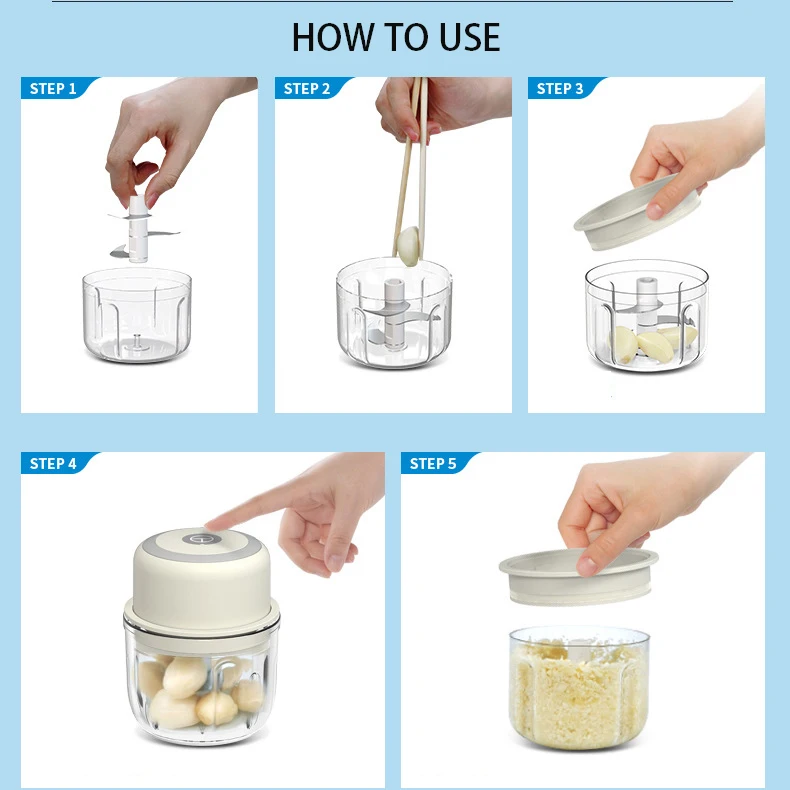 HOW TO USE

STEP 1

STEP 2

STEP 3

STEP 4

STEP 5