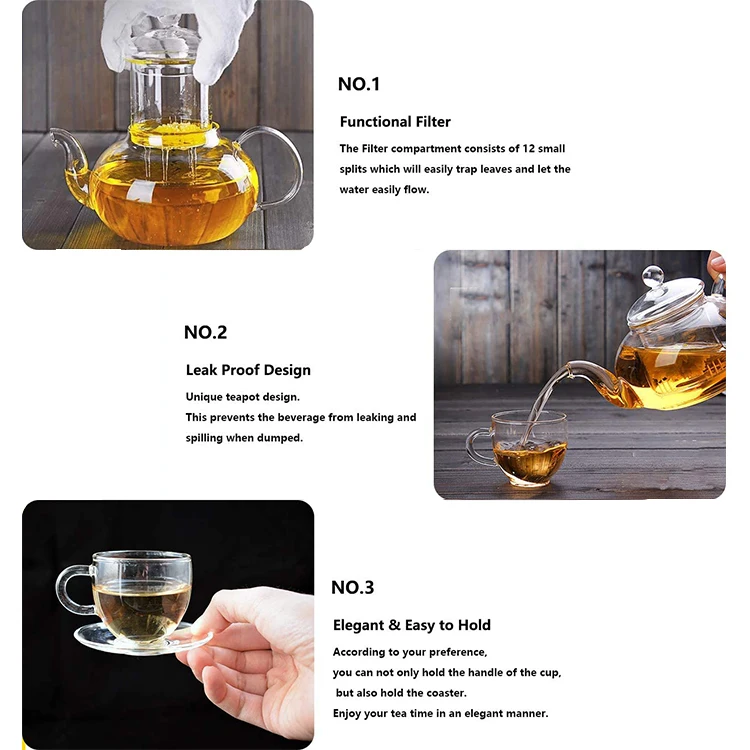 NO.1

Functional Filter

The Filter compartment consists of 12 small splits which will easily trap leaves and let the water easily flow.

NO.2

Leak Proof Design

Unique teapot design.
This prevents the beverage from leaking and spilling when dumped.

NO.3

Elegant & Easy to Hold

According to your preference,
you can not only hold the handle of the cup,
but also hold the coaster.
Enjoy your tea time in an elegant manner.