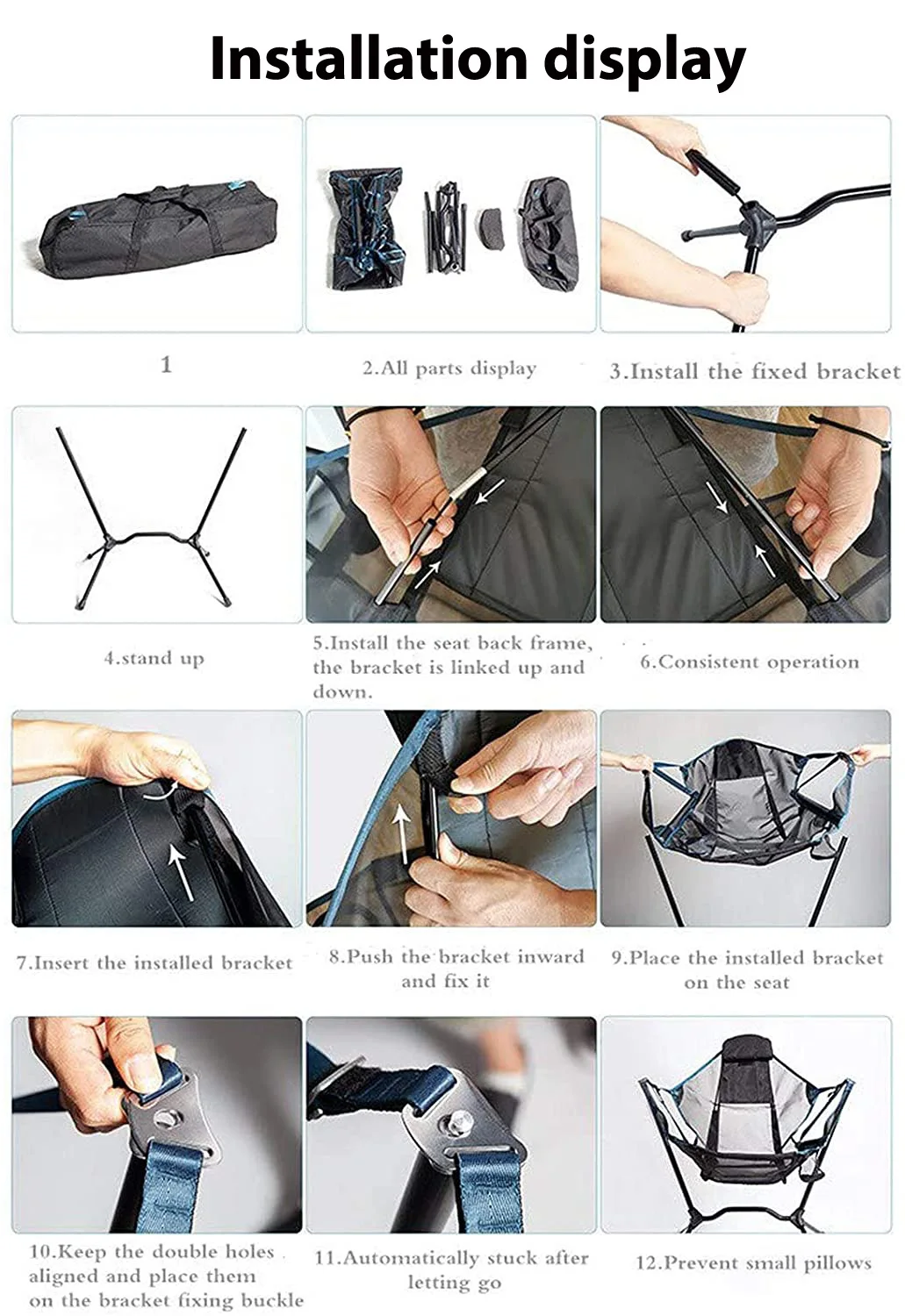 Installation display

1

2.All parts display

3.Install the fixed bracket

4.stand up

5.Install the seat back frame, the bracket is linked up and down.

6.Consistent operation

7.Insert the installed bracket

8.Push the bracket inward and fix it

9.Place the installed bracket on the seat

10.Keep the double holes aligned and place them on the bracket fixing buckle

11.Automatically stuck after letting go

12.Prevent small pillows