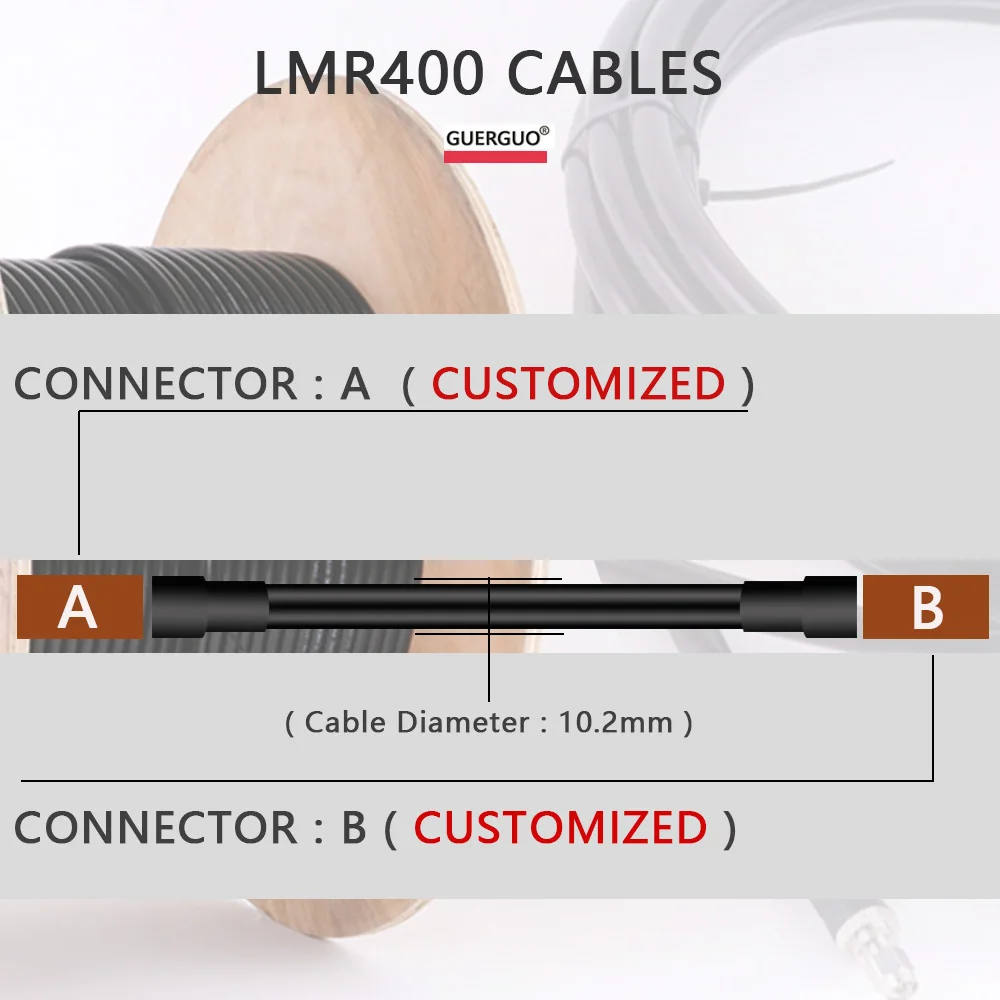 LMR400 CABLES

GUERGUO®

CONNECTOR : A ( CUSTOMIZED )

A

B

( Cable Diameter : 10.2mm )

CONNECTOR : B ( CUSTOMIZED )