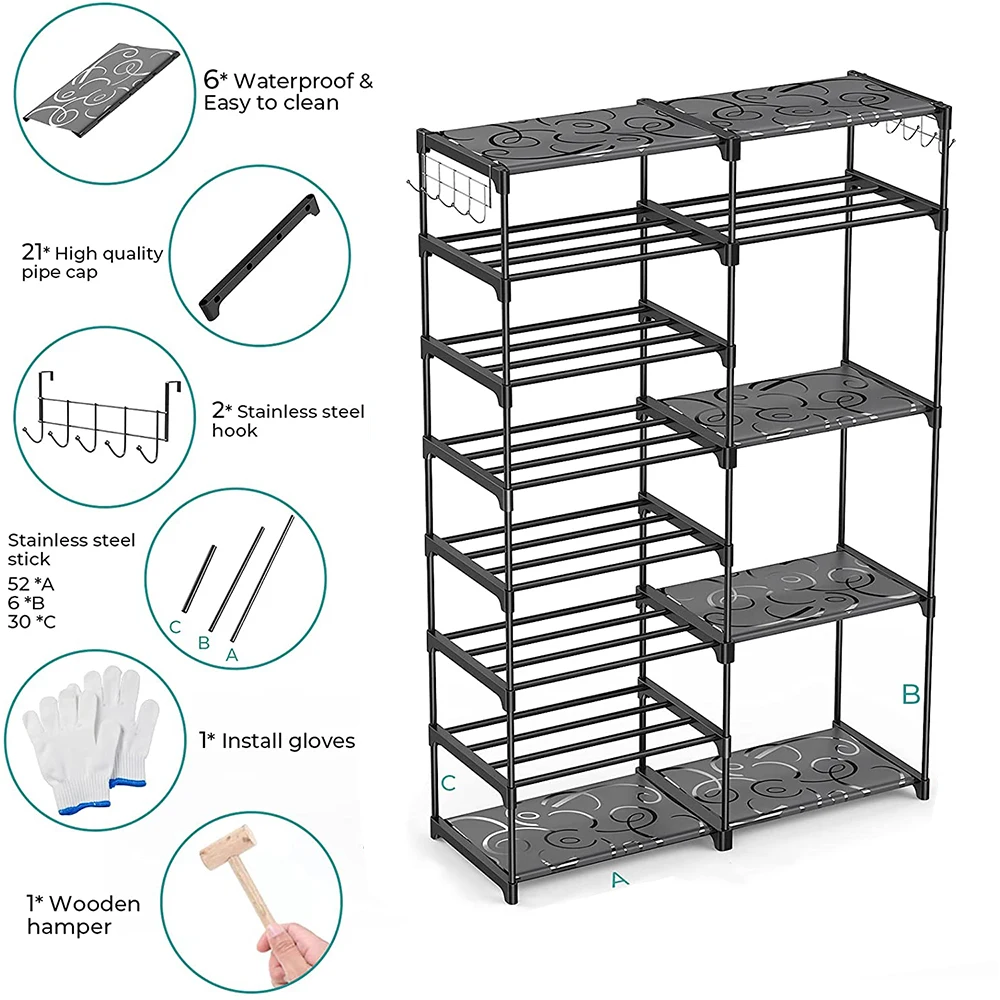 6* Waterproof & Easy to clean

21* High quality pipe cap

2* Stainless steel hook

Stainless steel stick
52 *A
6 *B
30 *C

C B A

1* Install gloves

1* Wooden hamper

B

C

A