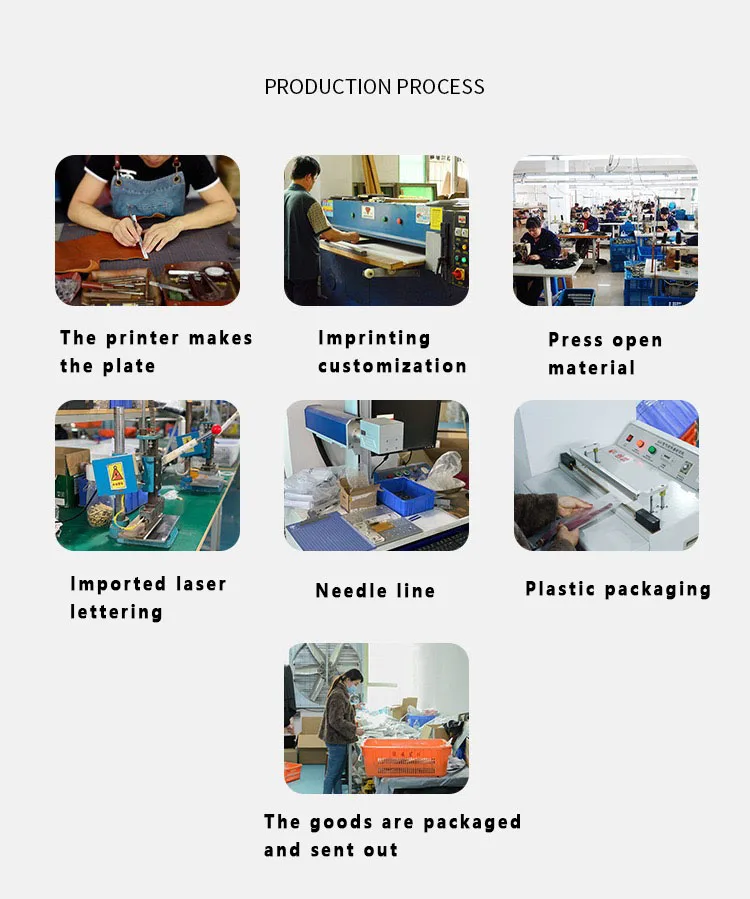 PRODUCTION PROCESS

The printer makes the plate

Imprinting customization

Press open material

Imported laser lettering

Needle line

Plastic packaging

The goods are packaged and sent out