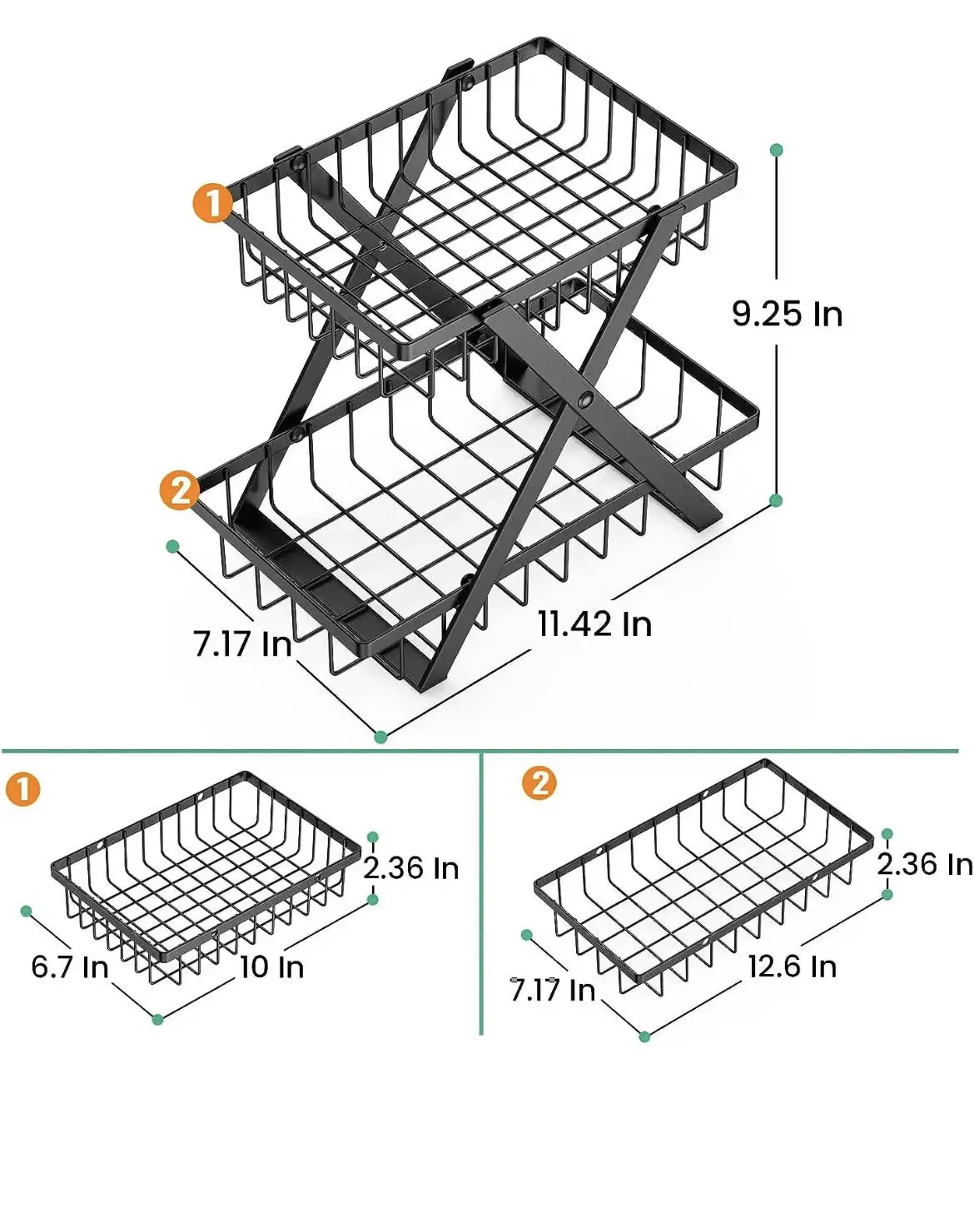 1
2
9.25 In
7.17 In
11.42 In

1
2.36 In
6.7 In
10 In

2
2.36 In
7.17 In
12.6 In