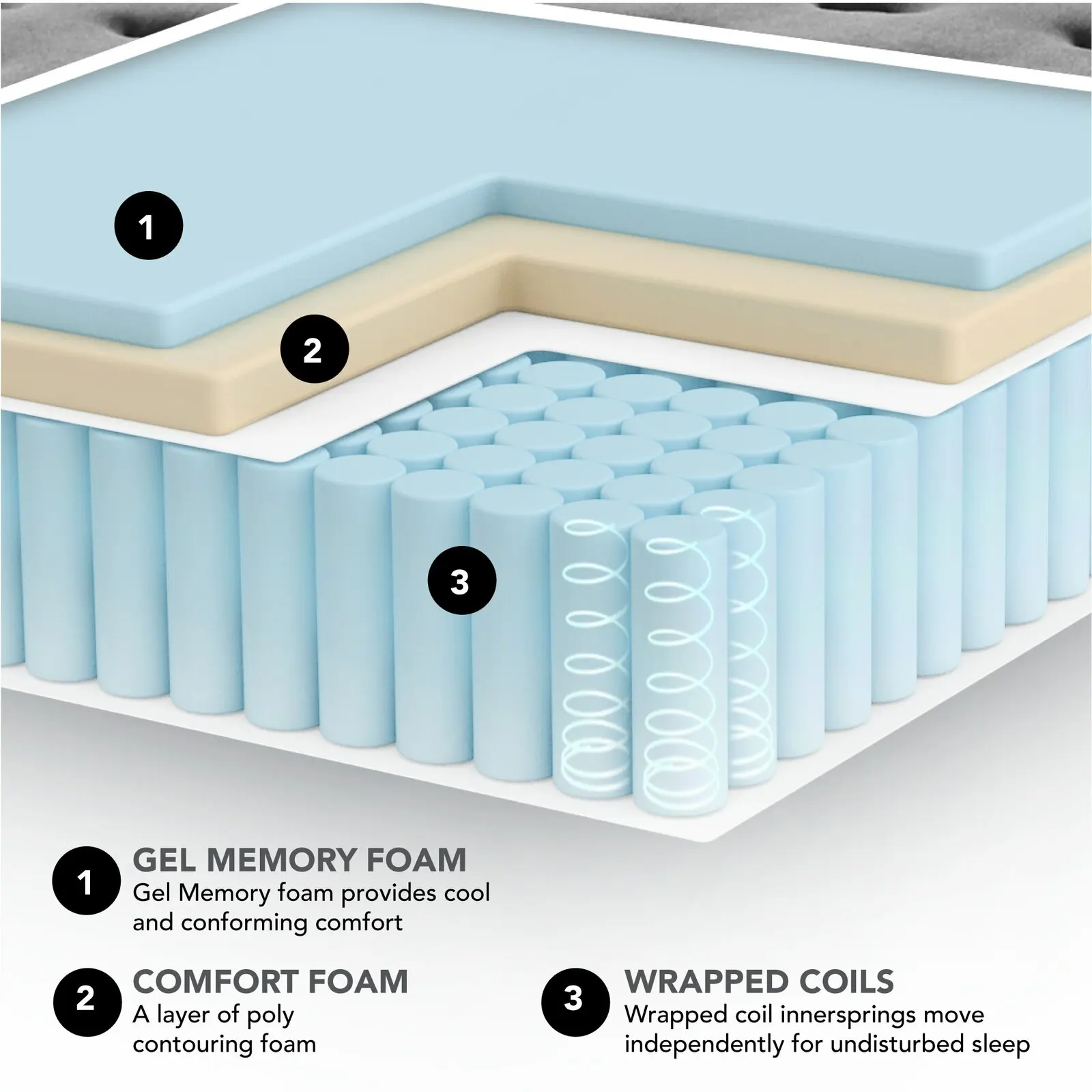 1

2

3

1 GEL MEMORY FOAM
Gel Memory foam provides cool and conforming comfort

2 COMFORT FOAM
A layer of poly contouring foam

3 WRAPPED COILS
Wrapped coil innersprings move independently for undisturbed sleep