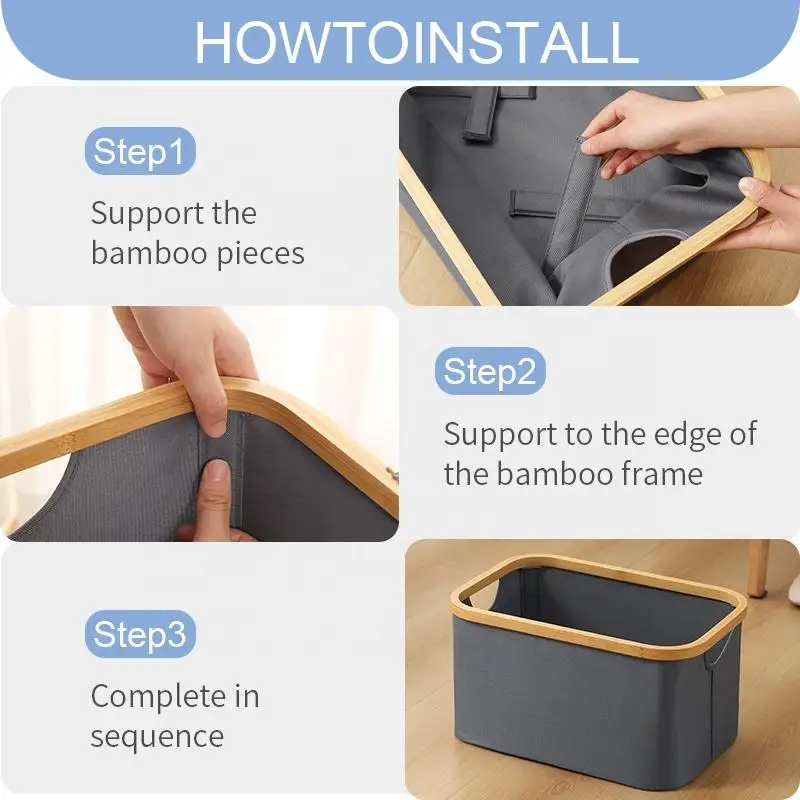 HOWTOINSTALL

Step1

Support the bamboo pieces

Step2

Support to the edge of the bamboo frame

Step3

Complete in sequence