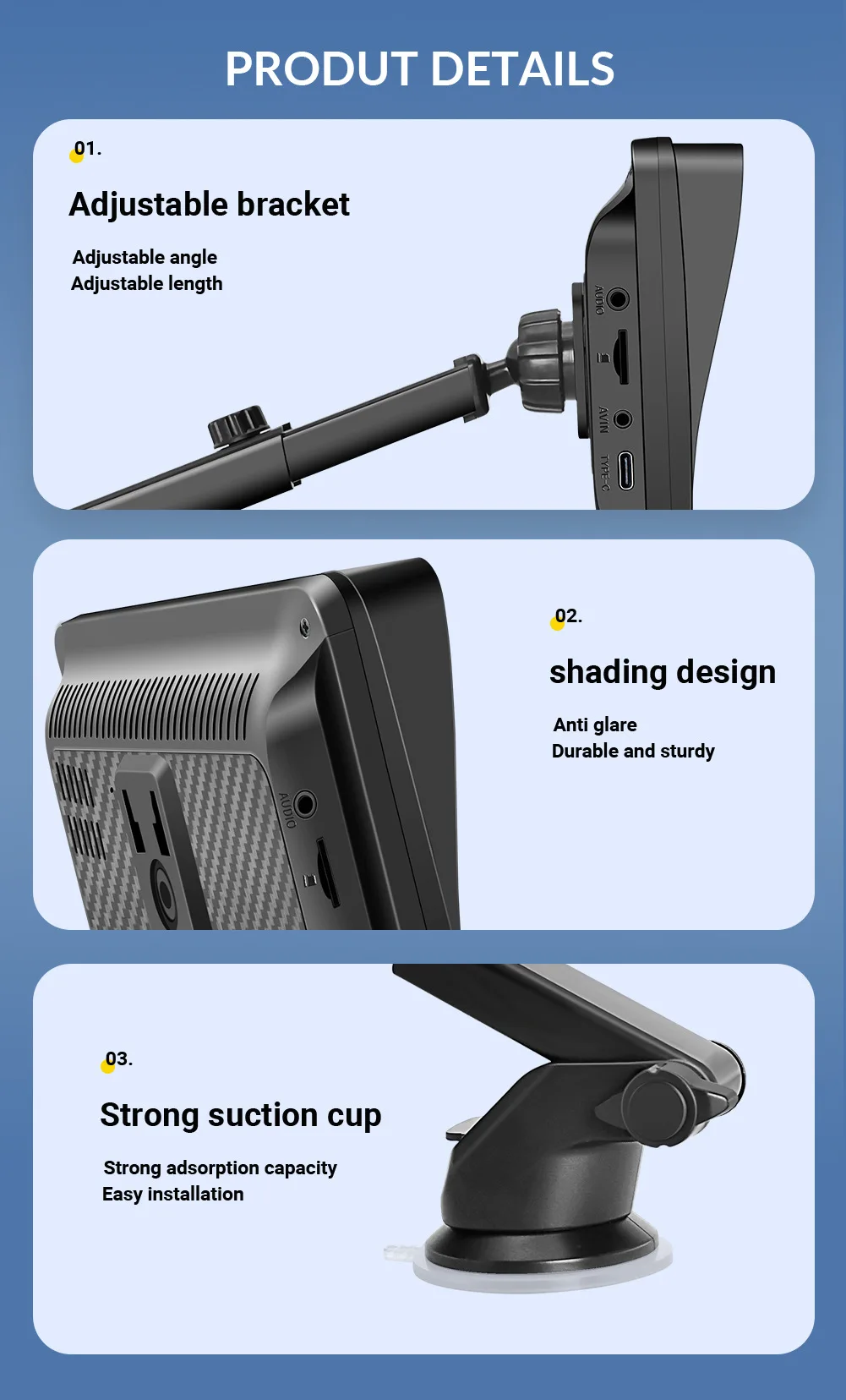 PRODUT DETAILS

01.

Adjustable bracket

Adjustable angle
Adjustable length

AUDIO

AVIN

TYPE-C

02.

shading design

Anti glare
Durable and sturdy

AUDIO

03.

Strong suction cup

Strong adsorption capacity
Easy installation