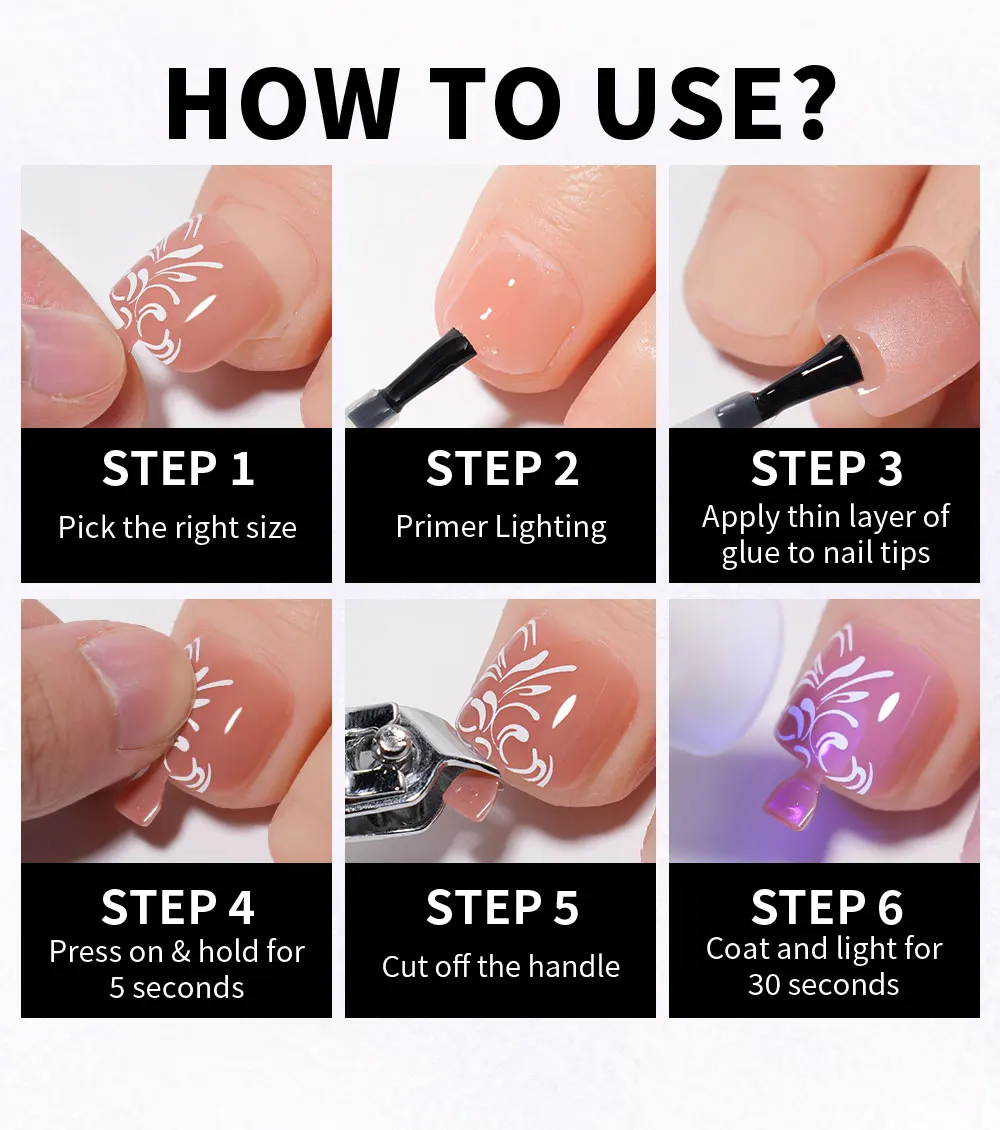 HOW TO USE?

STEP 1
Pick the right size

STEP 2
Primer Lighting

STEP 3
Apply thin layer of glue to nail tips

STEP 4
Press on & hold for 5 seconds

STEP 5
Cut off the handle

STEP 6
Coat and light for 30 seconds