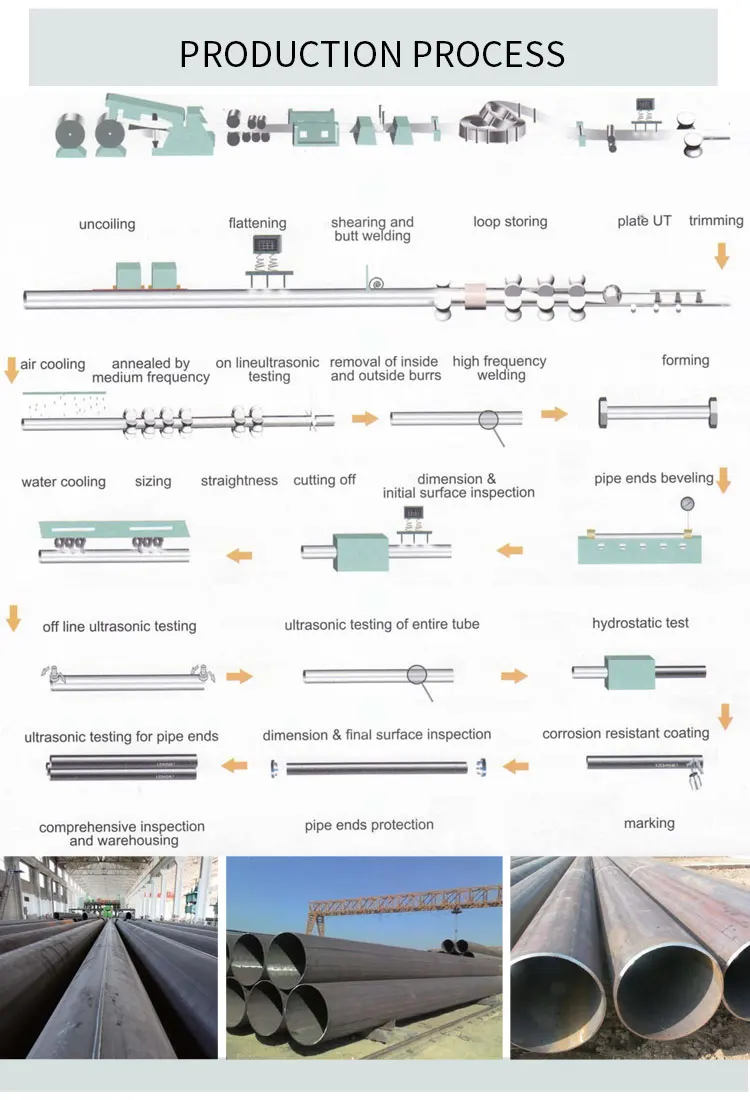 PRODUCTION PROCESS

uncoiling

flattening

shearing and butt welding

loop storing

plate UT

trimming

air cooling

annealed by medium frequency

on lineultrasonic testing

removal of inside and outside burrs

high frequency welding

forming

water cooling

sizing

straightness

cutting off

dimension & initial surface inspection

pipe ends beveling

off line ultrasonic testing

ultrasonic testing of entire tube

hydrostatic test

ultrasonic testing for pipe ends

dimension & final surface inspection

corrosion resistant coating

comprehensive inspection and warehousing

pipe ends protection

marking