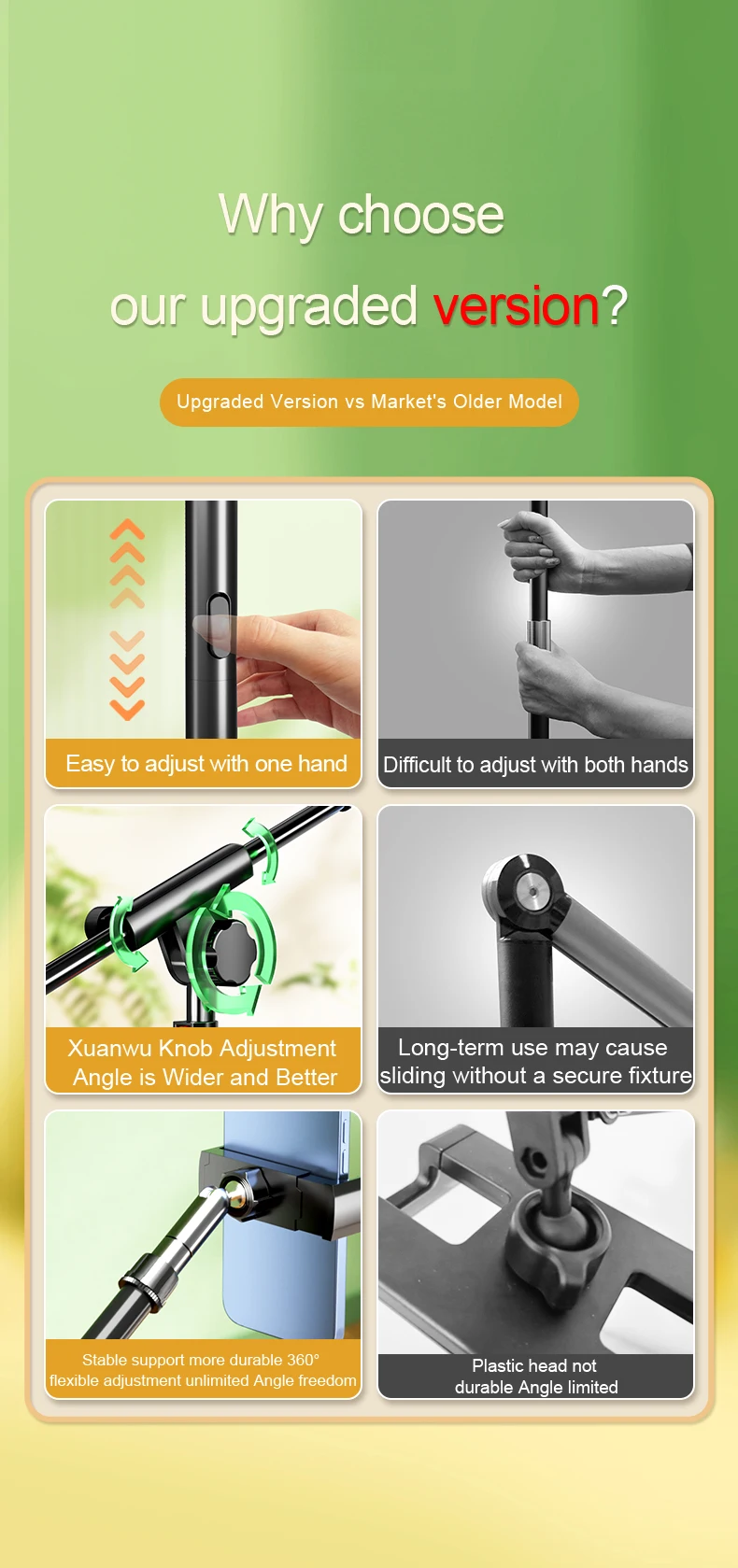 Why choose
our upgraded version?

Upgraded Version vs Market's Older Model

Easy to adjust with one hand

Difficult to adjust with both hands

Xuanwu Knob Adjustment Angle is Wider and Better

Long-term use may cause sliding without a secure fixture

Stable support more durable 360° flexible adjustment unlimited Angle freedom

Plastic head not durable Angle limited