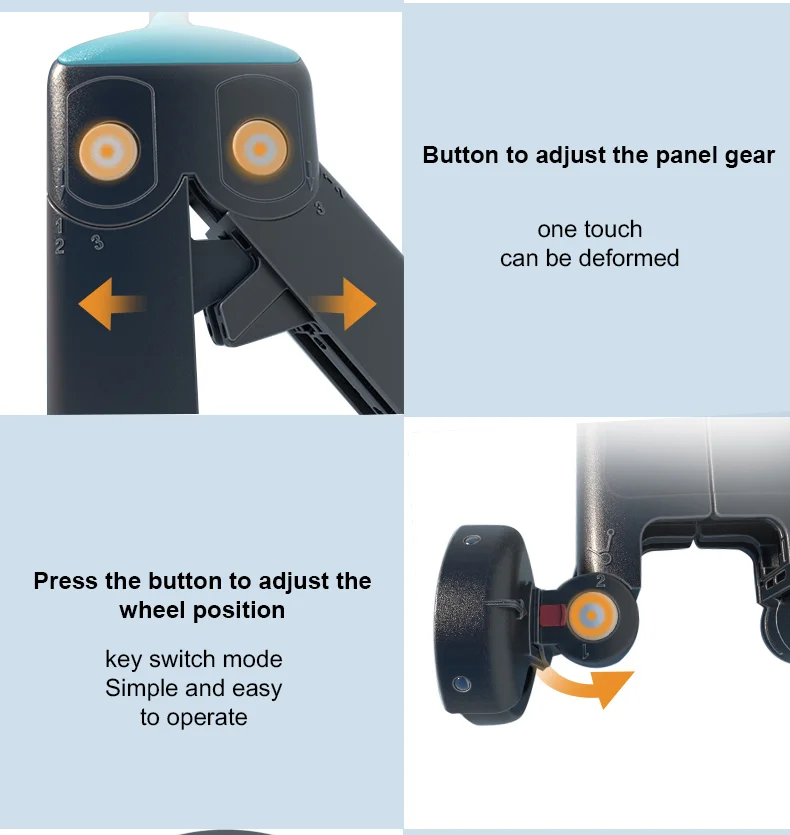 1
2 3

3

Button to adjust the panel gear

one touch
can be deformed

Press the button to adjust the wheel position

key switch mode
Simple and easy
to operate

2
1