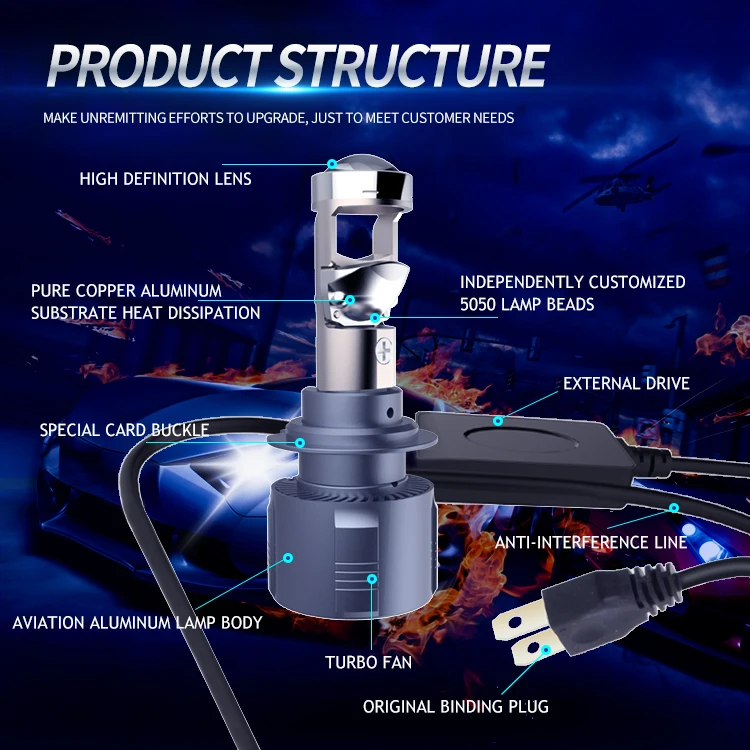 PRODUCT STRUCTURE

MAKE UNREMITTING EFFORTS TO UPGRADE, JUST TO MEET CUSTOMER NEEDS

HIGH DEFINITION LENS

PURE COPPER ALUMINUM SUBSTRATE HEAT DISSIPATION

INDEPENDENTLY CUSTOMIZED 5050 LAMP BEADS

EXTERNAL DRIVE

SPECIAL CARD BUCKLE

ANTI-INTERFERENCE LINE

AVIATION ALUMINUM LAMP BODY

TURBO FAN

ORIGINAL BINDING PLUG